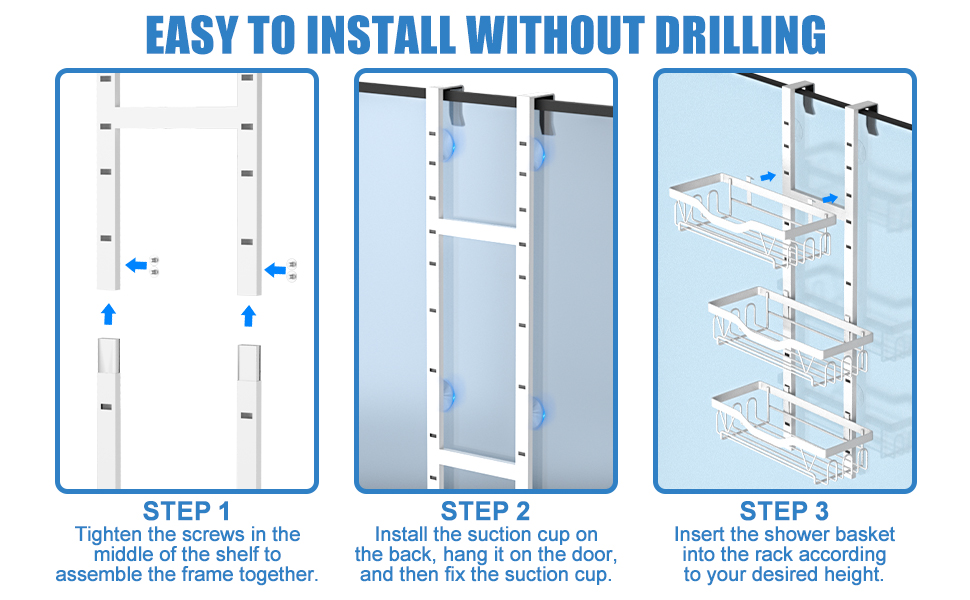 EASY TO INSTALL WITHOUT DRILLING

STEP 1
Tighten the screws in the middle of the shelf to assemble the frame together.

STEP 2
Install the suction cup on the back, hang it on the door, and then fix the suction cup.

STEP 3
Insert the shower basket into the rack according to your desired height.