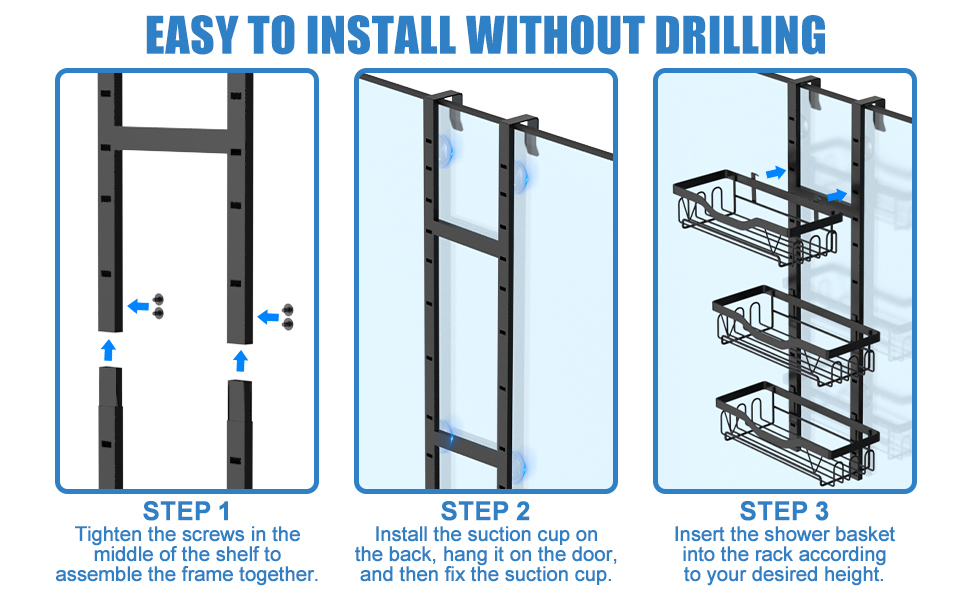 EASY TO INSTALL WITHOUT DRILLING

STEP 1
Tighten the screws in the middle of the shelf to assemble the frame together.

STEP 2
Install the suction cup on the back, hang it on the door, and then fix the suction cup.

STEP 3
Insert the shower basket into the rack according to your desired height.