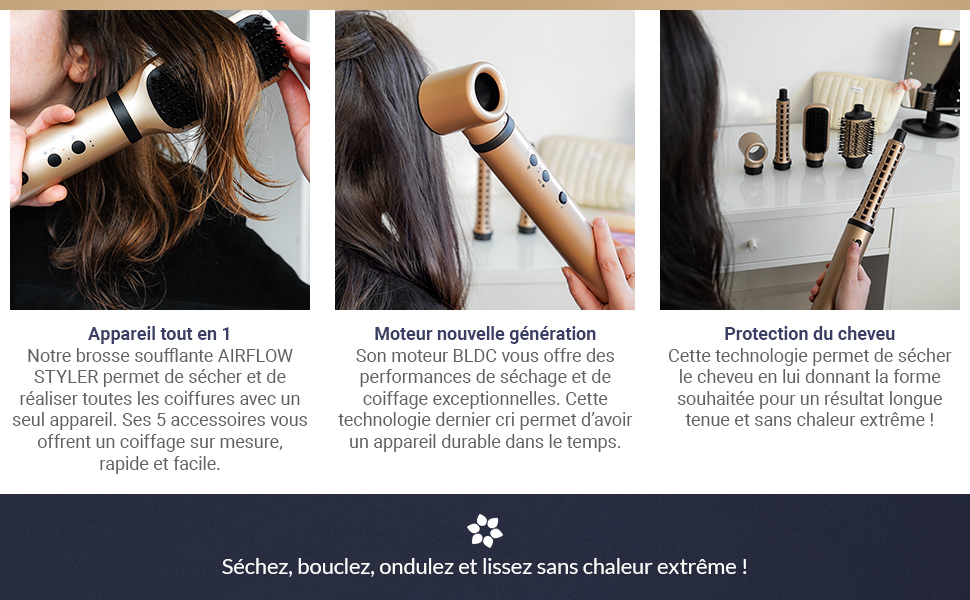 Appareil tout en 1
Notre brosse soufflante AIRFLOW STYLER permet de sécher et de réaliser toutes les coiffures avec un seul appareil. Ses 5 accessoires vous offrent un coiffage sur mesure, rapide et facile.

Moteur nouvelle génération
Son moteur BLDC vous offre des performances de séchage et de coiffage exceptionnelles. Cette technologie dernier cri permet d'avoir un appareil durable dans le temps.

Protection du cheveu
Cette technologie permet de sécher le cheveu en lui donnant la forme souhaitée pour un résultat longue tenue et sans chaleur extrême !

Séchez, bouclez, ondulez et lissez sans chaleur extrême !