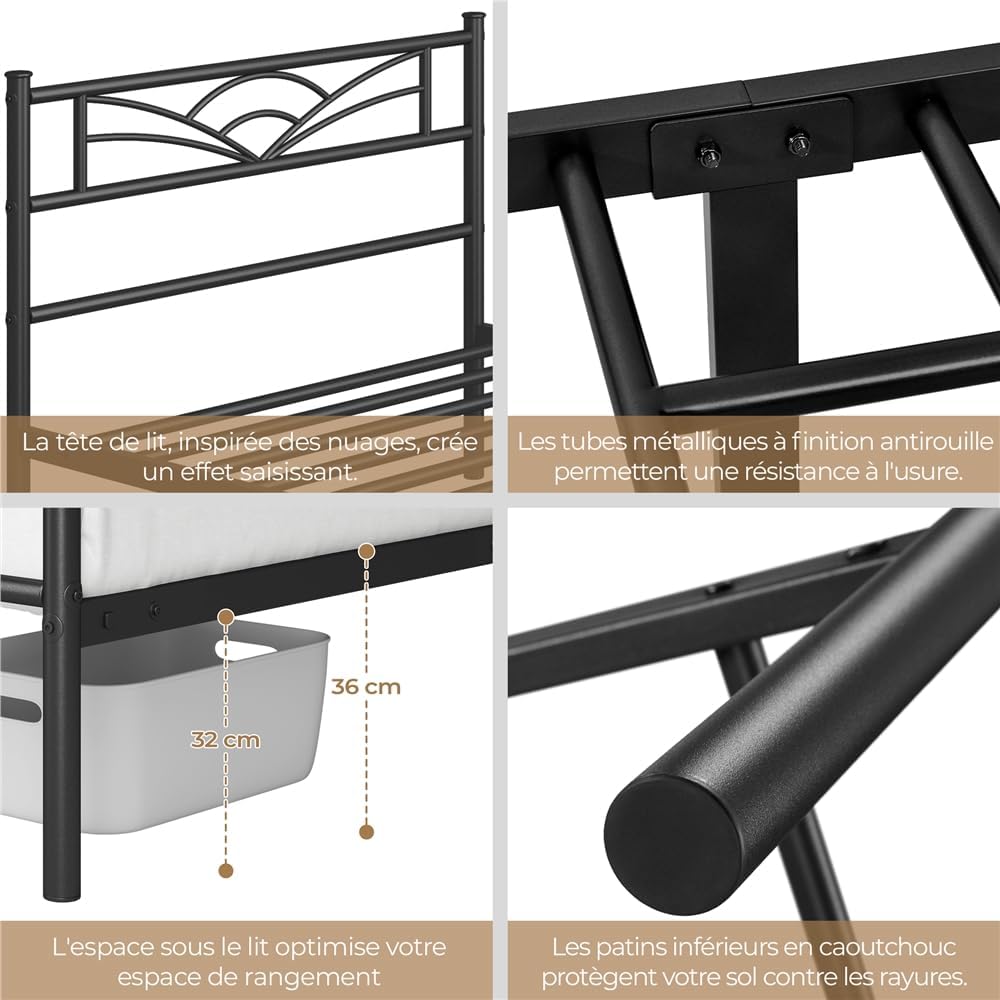 La tête de lit, inspirée des nuages, crée un effet saisissant.

Les tubes métalliques à finition antirouille permettent une résistance à l'usure.

36 cm

32 cm

L'espace sous le lit optimise votre espace de rangement

Les patins inférieurs en caoutchouc protègent votre sol contre les rayures.