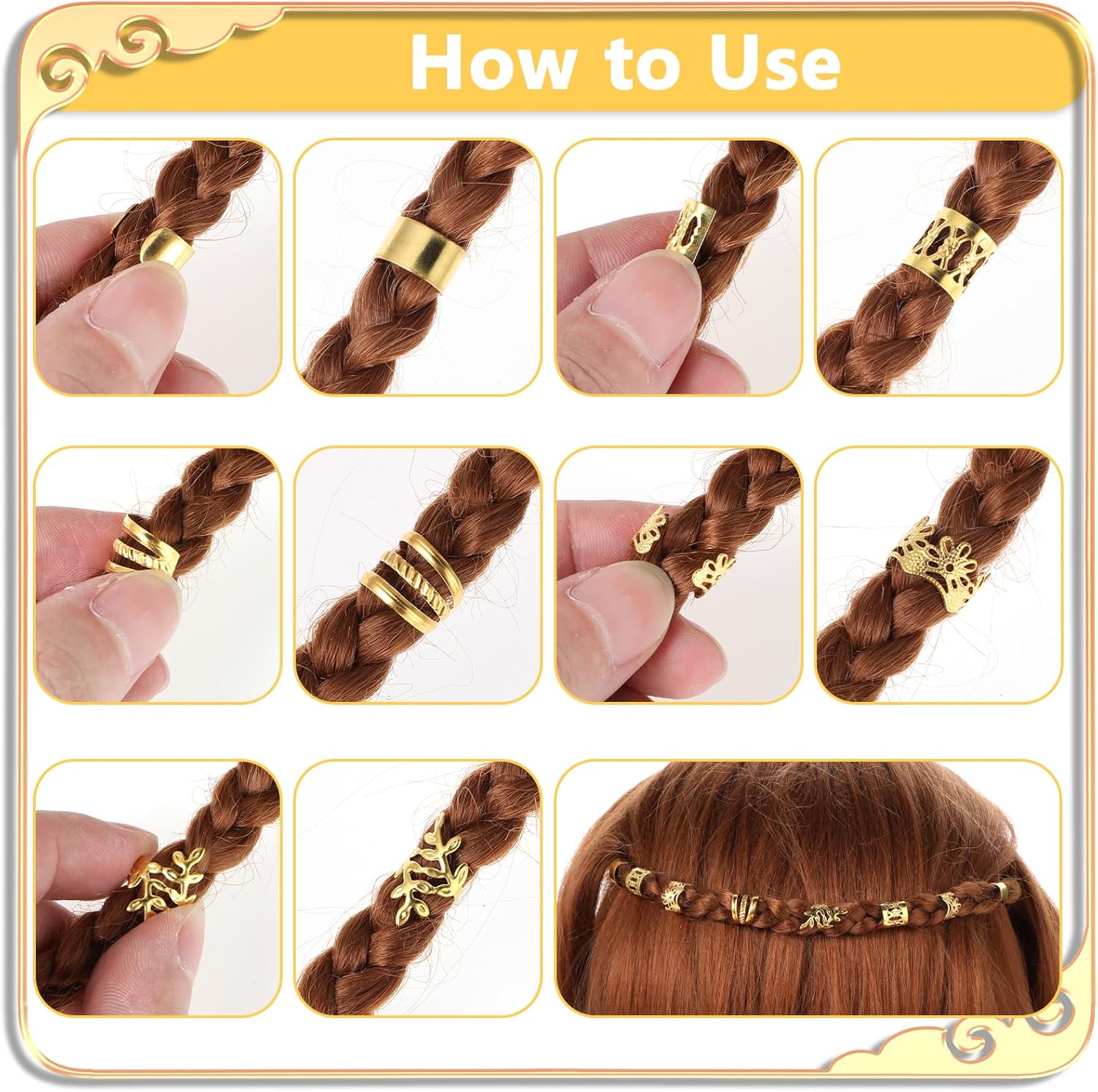 How to Use