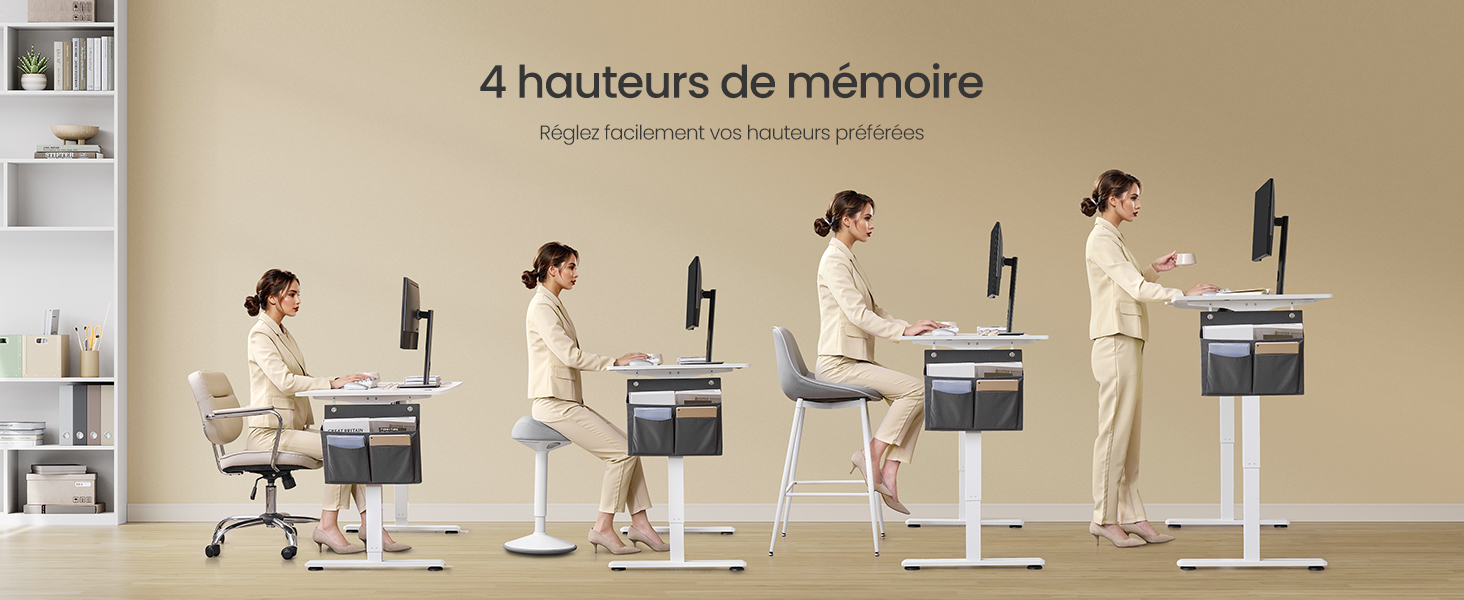 4 hauteurs de mémoire

Réglez facilement vos hauteurs préférées