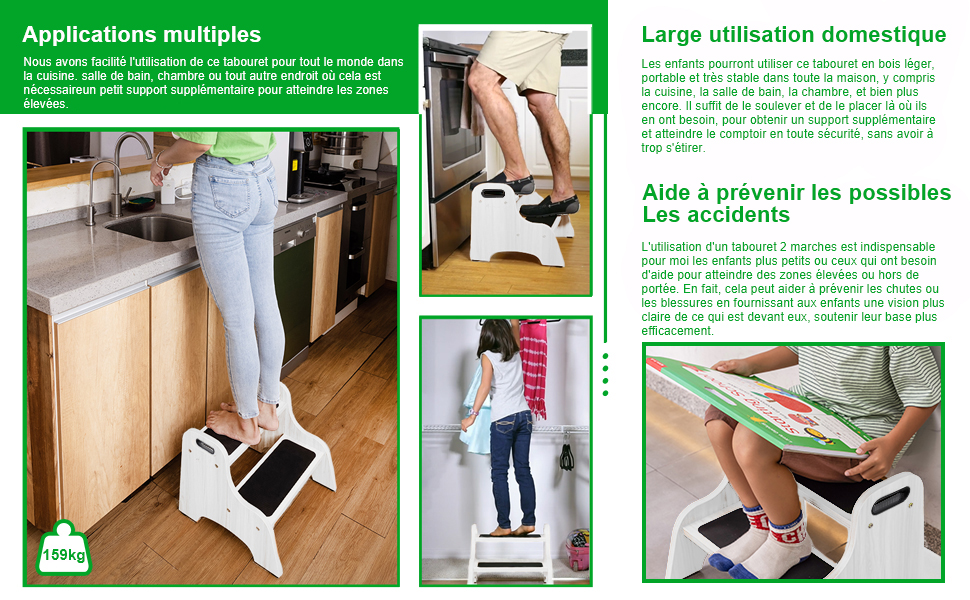 Applications multiples

Nous avons facilité l'utilisation de ce tabouret pour tout le monde dans la cuisine. salle de bain, chambre ou tout autre endroit où cela est nécessaireun petit support supplémentaire pour atteindre les zones élevées.

159kg

Large utilisation domestique

Les enfants pourront utiliser ce tabouret en bois léger, portable et très stable dans toute la maison, y compris la cuisine, la salle de bain, la chambre, et bien plus encore. Il suffit de le soulever et de le placer là où ils en ont besoin, pour obtenir un support supplémentaire et atteindre le comptoir en toute sécurité, sans avoir à trop s'étirer.

Aide à prévenir les possibles Les accidents

L'utilisation d'un tabouret 2 marches est indispensable pour moi les enfants plus petits ou ceux qui ont besoin d'aide pour atteindre des zones élevées ou hors de portée. En fait, cela peut aider à prévenir les chutes ou les blessures en fournissant aux enfants une vision plus claire de ce qui est devant eux, soutenir leur base plus efficacement.