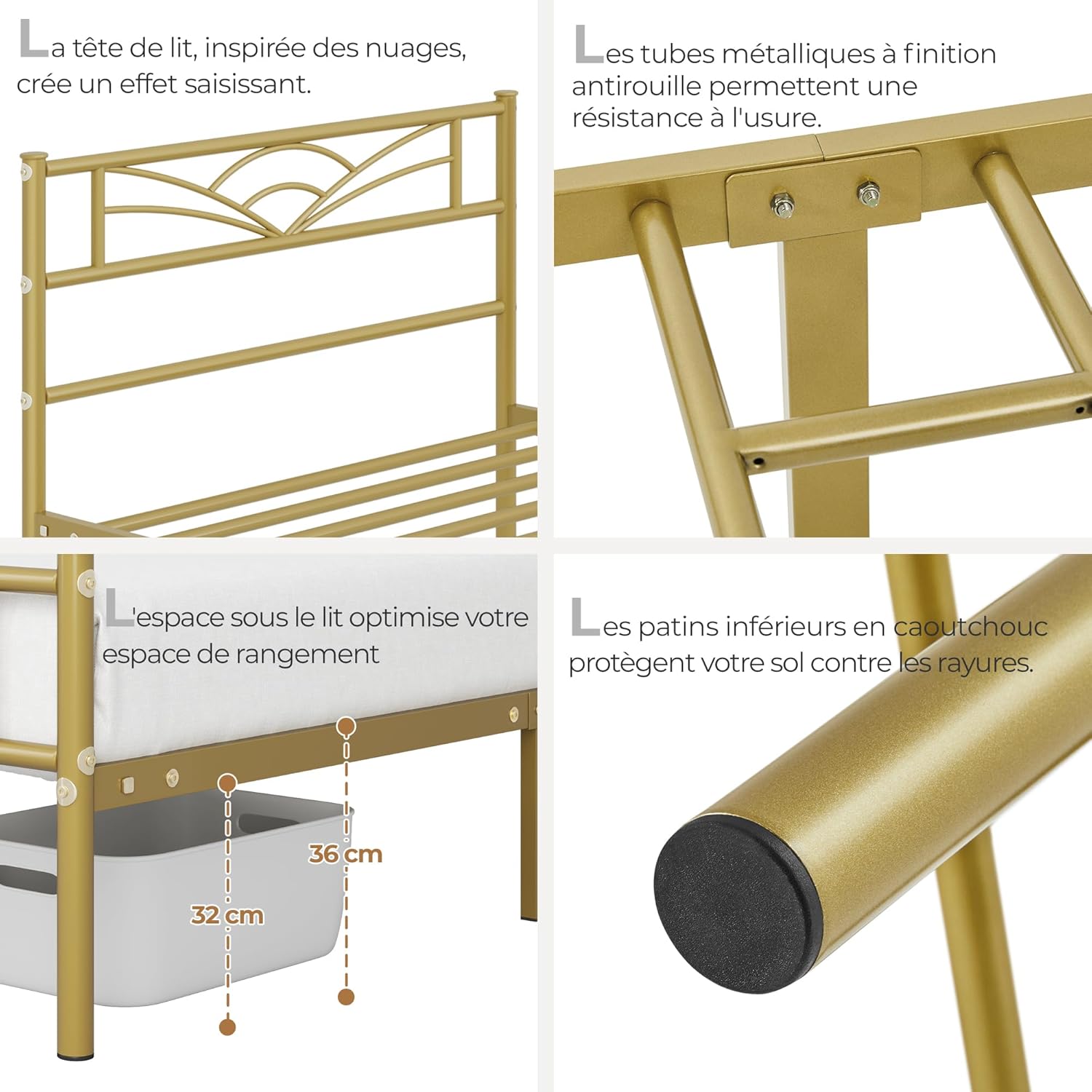 La tête de lit, inspirée des nuages, crée un effet saisissant.

Les tubes métalliques à finition antirouille permettent une résistance à l'usure.

L'espace sous le lit optimise votre espace de rangement

36 cm

32 cm

Les patins inférieurs en caoutchouc protègent votre sol contre les rayures.