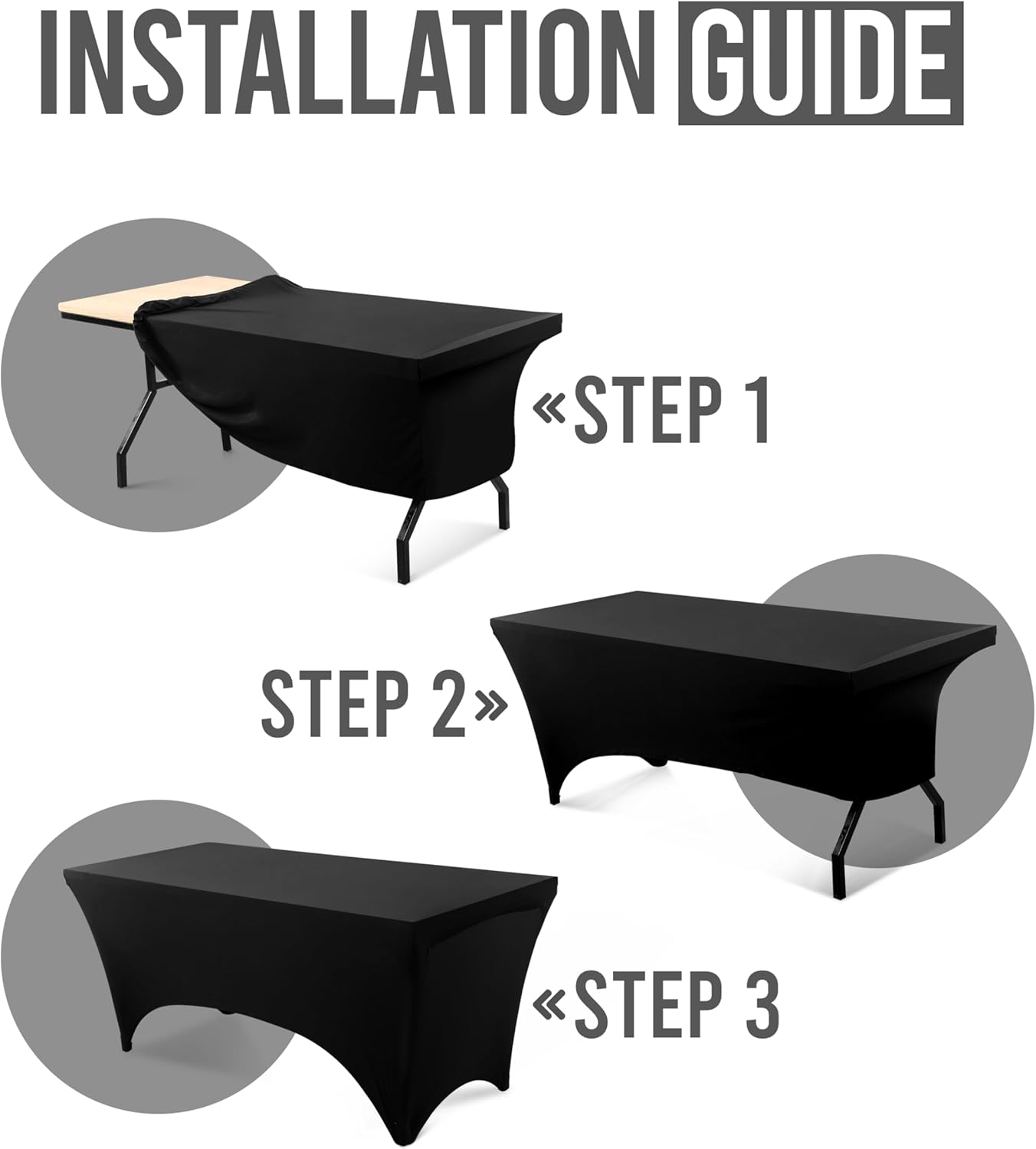 INSTALLATION GUIDE

«STEP 1

STEP 2»

«STEP 3