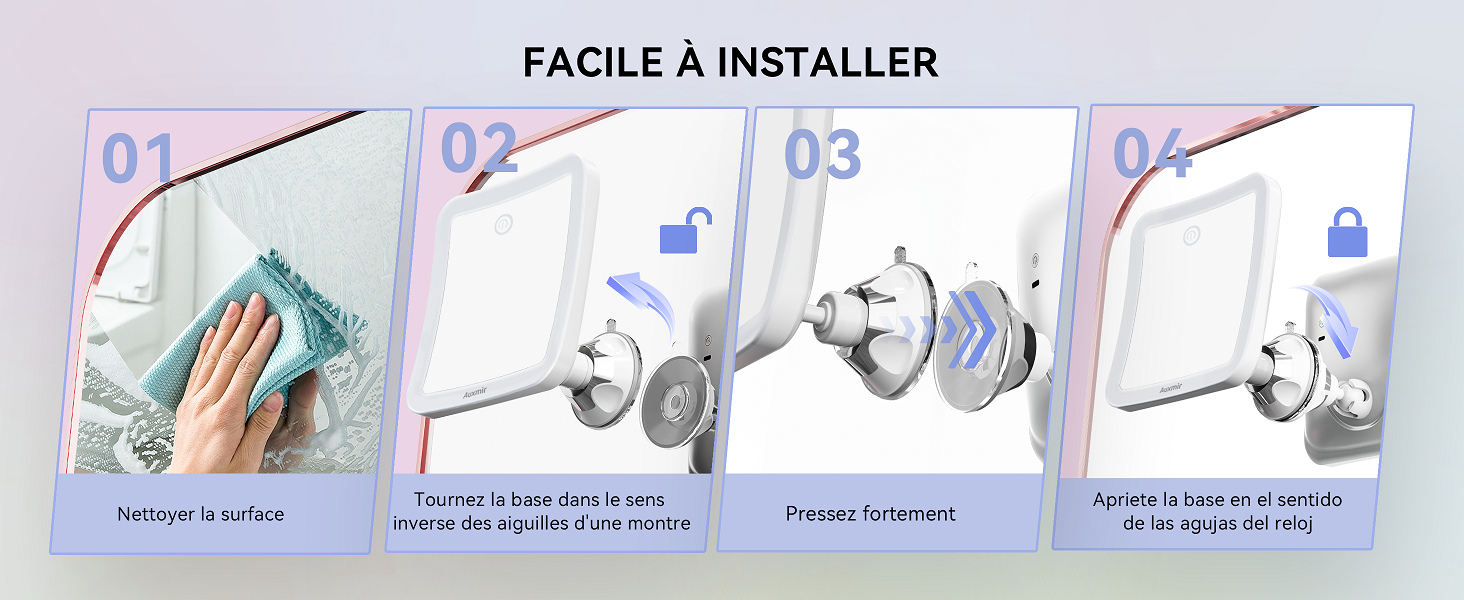 FACILE À INSTALLER

01

Nettoyer la surface

02

Auxmir

Tournez la base dans le sens inverse des aiguilles d'une montre

03

Pressez fortement

04

Auxmir

Apriete la base en el sentido de las agujas del reloj