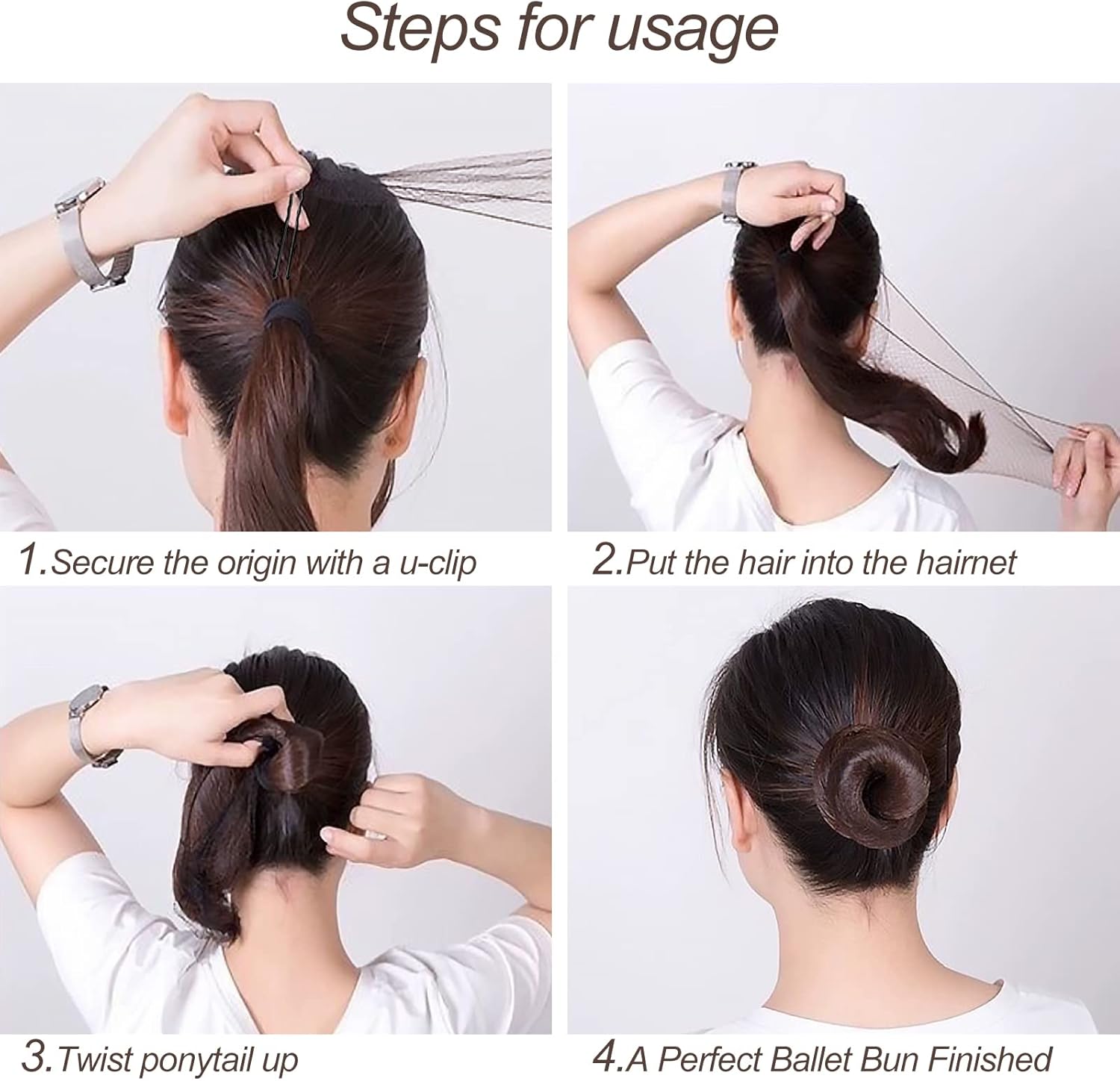 Steps for usage

1.Secure the origin with a u-clip

2.Put the hair into the hairnet

3.Twist ponytail up

4.A Perfect Ballet Bun Finished