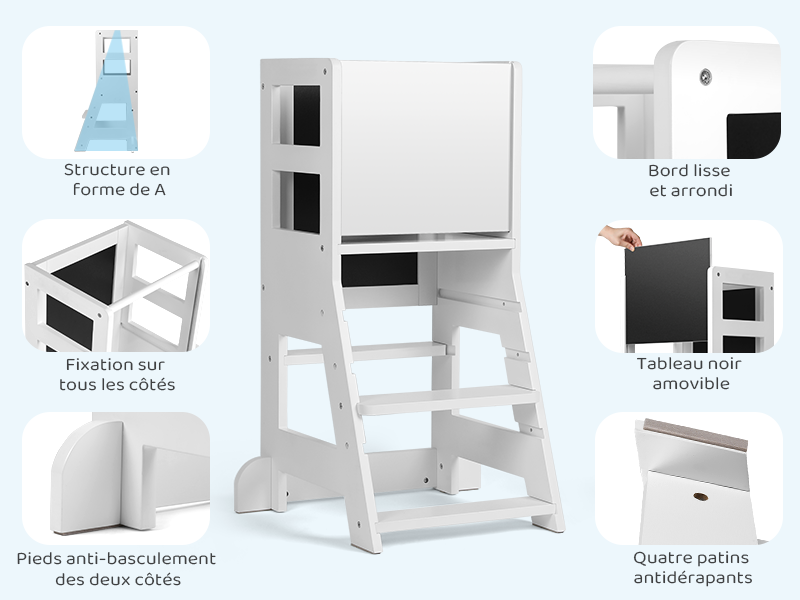 Structure en forme de A

Fixation sur tous les côtés

Pieds anti-basculement des deux côtés

Bord lisse et arrondi

Tableau noir amovible

Quatre patins antidérapants