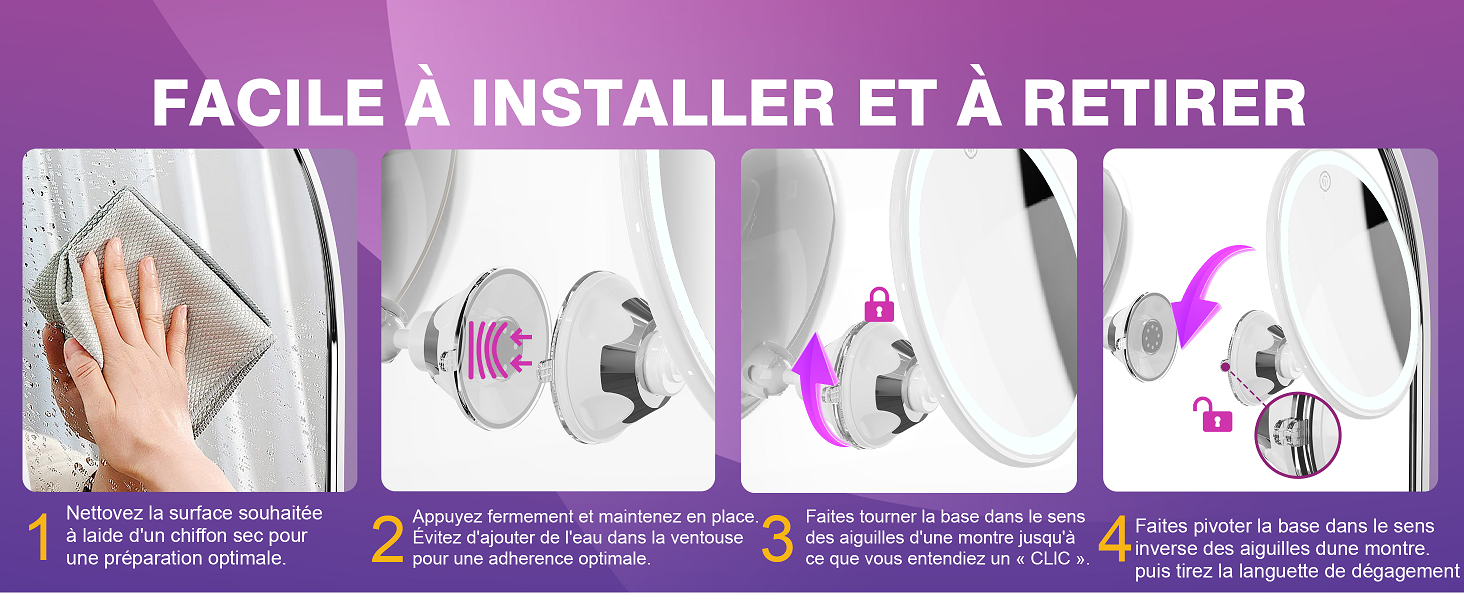 FACILE À INSTALLER ET À RETIRER

1 Nettovez la surface souhaitée à laide d'un chiffon sec pour une préparation optimale.

2 Appuyez fermement et maintenez en place. Évitez d'ajouter de l'eau dans la ventouse pour une adherence optimale.

3 Faites tourner la base dans le sens des aiguilles d'une montre jusqu'à ce que vous entendiez un « CLIC ».

4 Faites pivoter la base dans le sens inverse des aiguilles dune montre. puis tirez la languette de dégagement