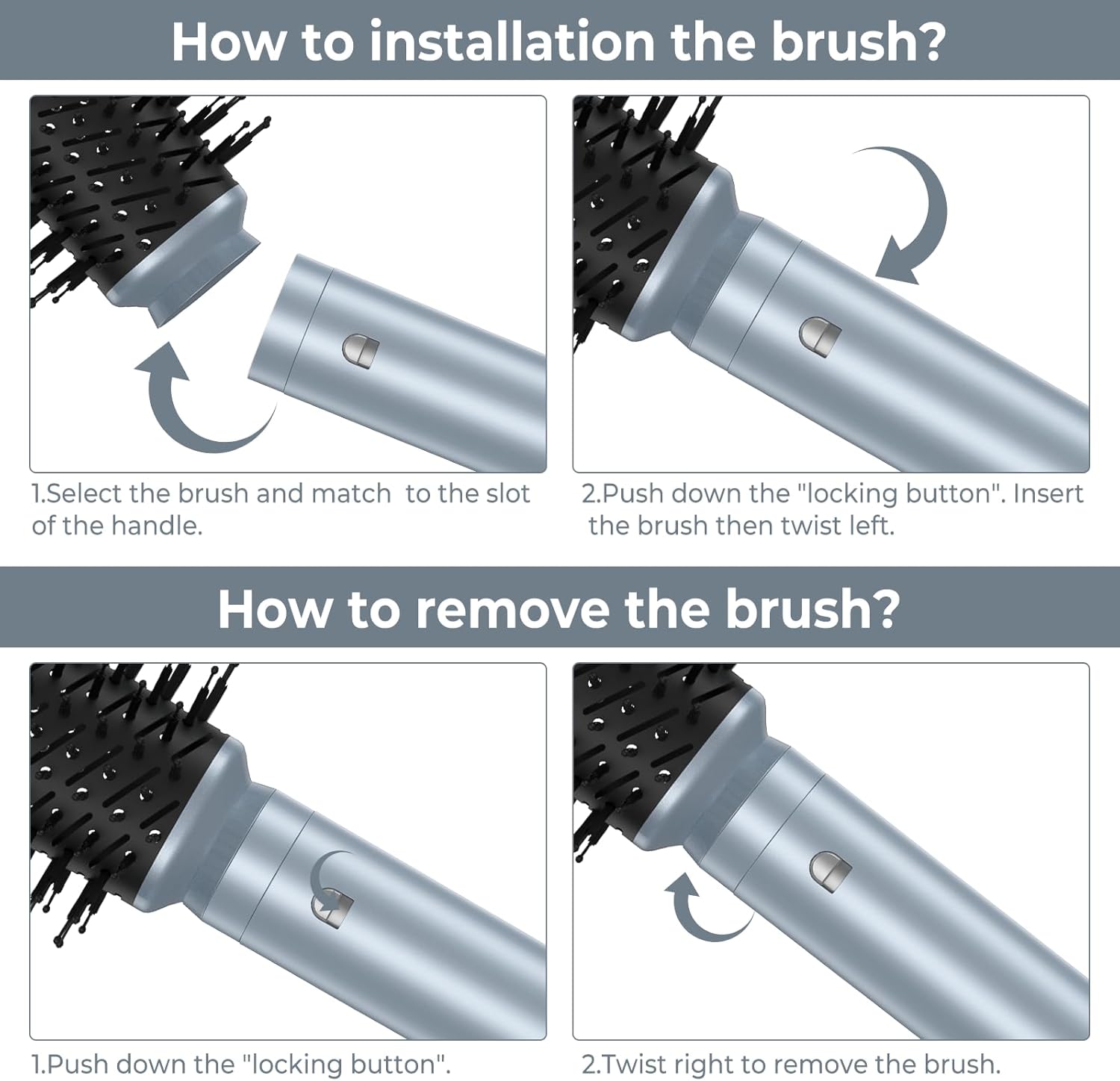 How to installation the brush?

1.Select the brush and match  to the slot of the handle.

2.Push down the "locking button". Insert the brush then twist left.

How to remove the brush?

1.Push down the "locking button".

2.Twist right to remove the brush.