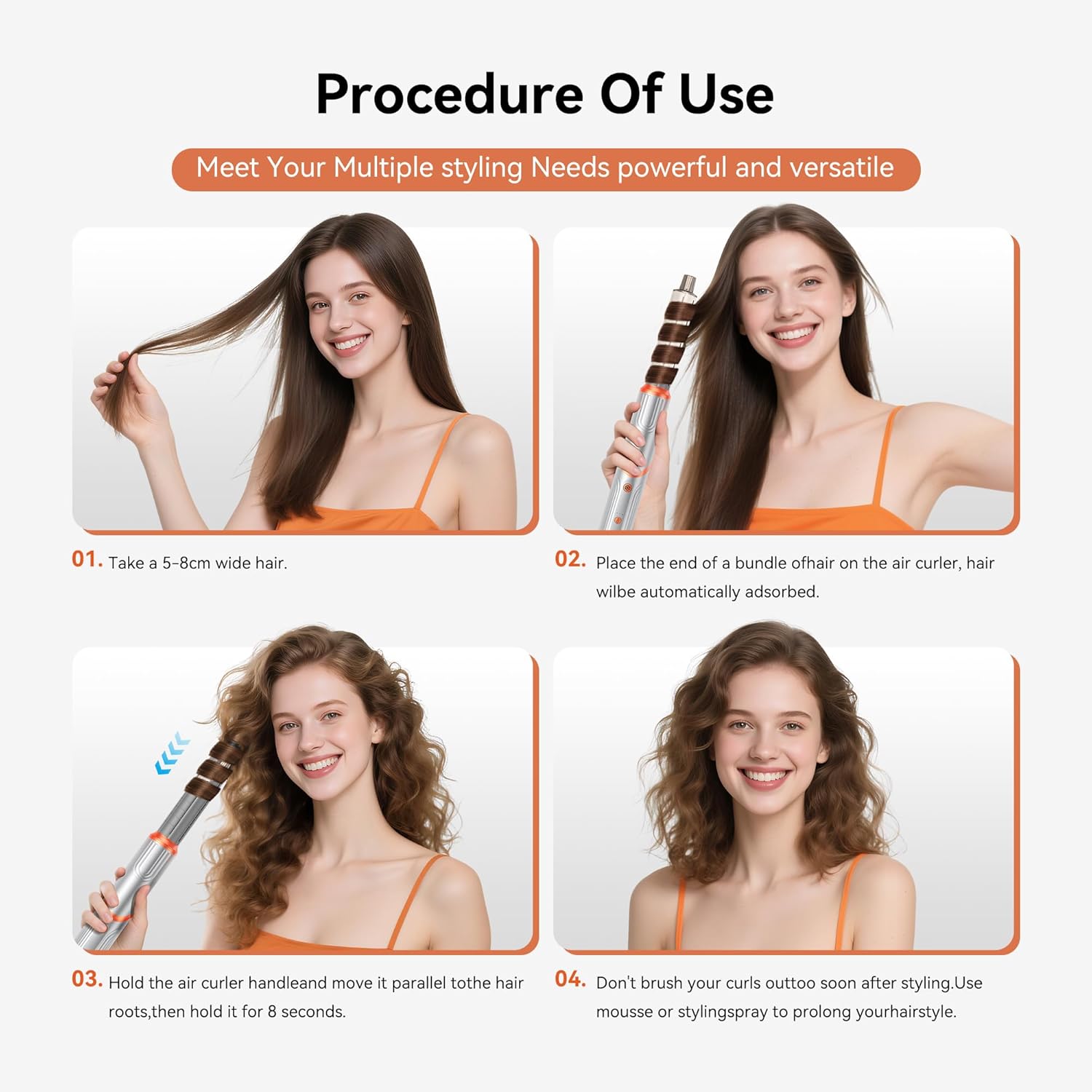 Procedure Of Use

Meet Your Multiple styling Needs powerful and versatile

01. Take a 5-8cm wide hair.

02. Place the end of a bundle ofhair on the air curler, hair wilbe automatically adsorbed.

03. Hold the air curler handleand move it parallel tothe hair roots,then hold it for 8 seconds.

04. Don't brush your curls outtoo soon after styling.Use mousse or stylingspray to prolong yourhairstyle.