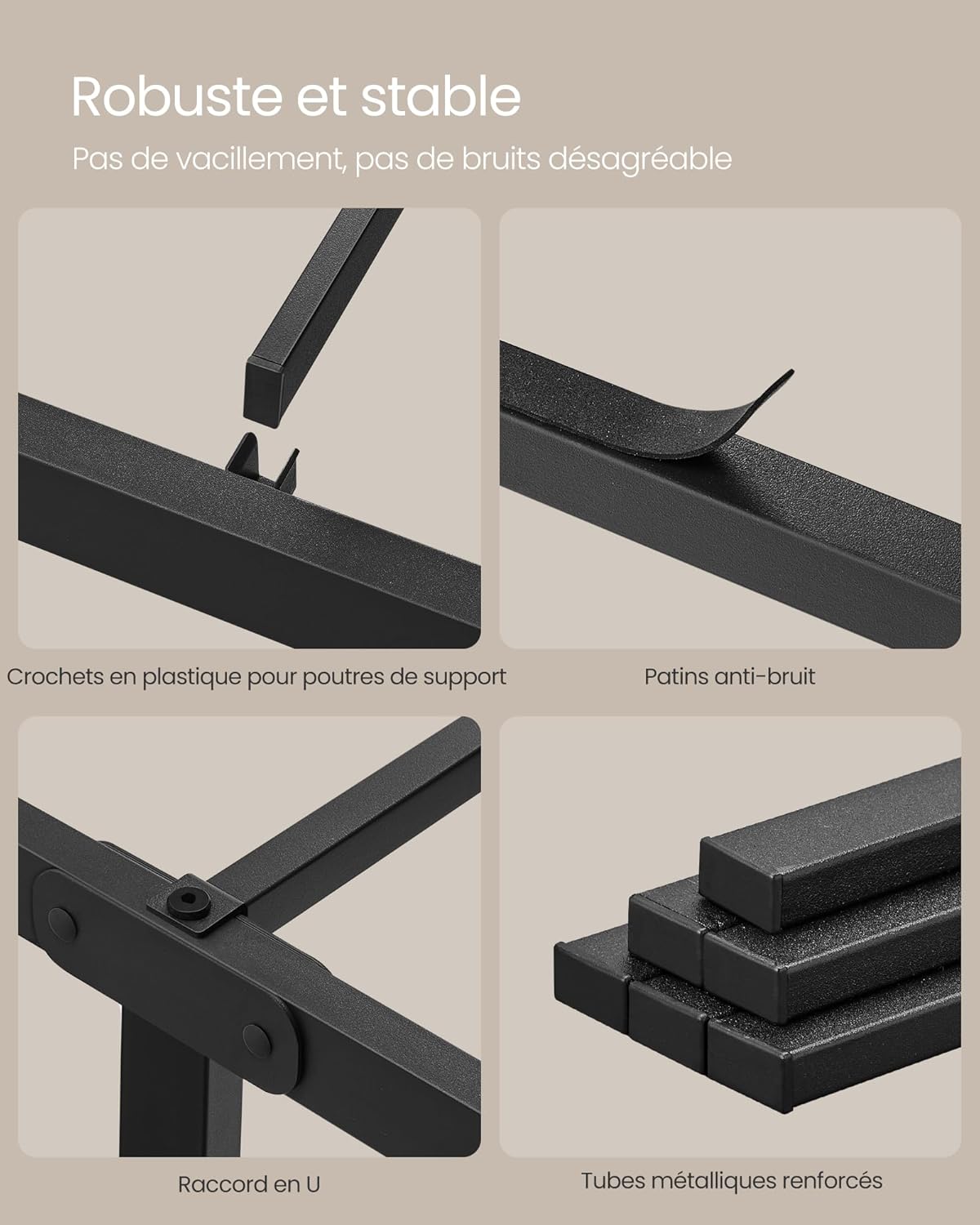 Robuste et stable

Pas de vacillement, pas de bruits désagréable

Crochets en plastique pour poutres de support

Patins anti-bruit

Raccord en U

Tubes métalliques renforcés