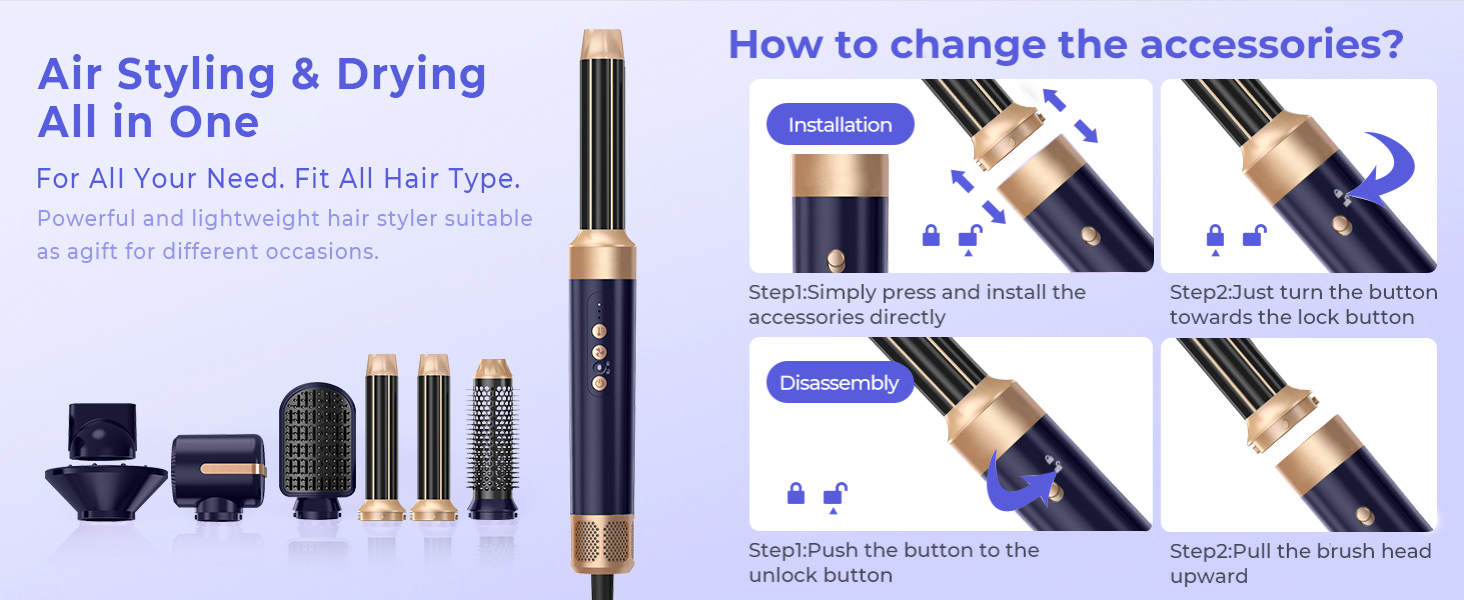 Air Styling & Drying All in One

For All Your Need. Fit All Hair Type.

Powerful and lightweight hair styler suitable as agift for different occasions.

How to change the accessories?

Installation

Step1:Simply press and install the accessories directly

Step2:Just turn the button towards the lock button

Disassembly

Step1:Push the button to the unlock button

Step2:Pull the brush head upward