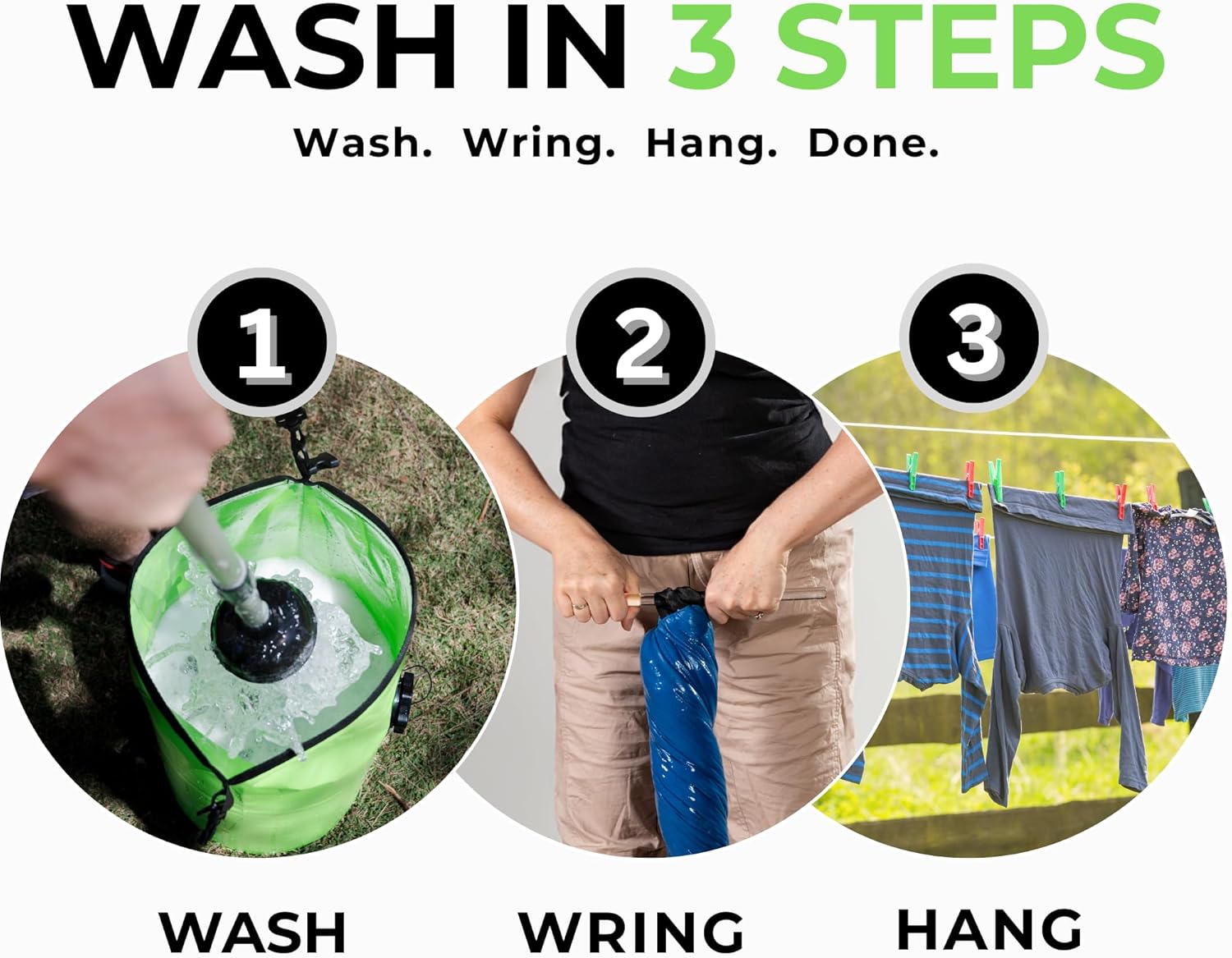 WASH IN 3 STEPS

Wash. Wring. Hang. Done.

1

2

3

WASH

WRING

HANG