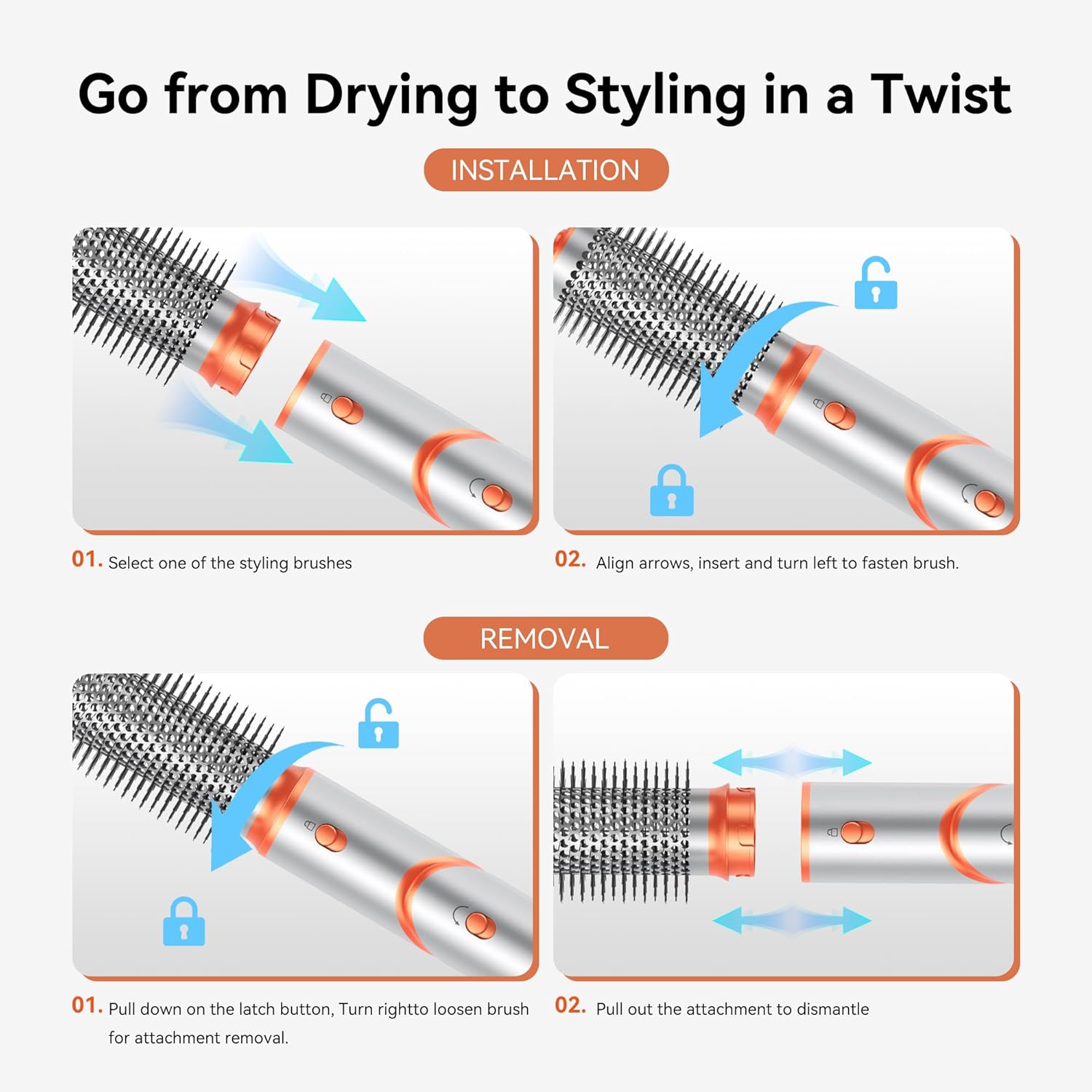 Go from Drying to Styling in a Twist

INSTALLATION

01. Select one of the styling brushes

02. Align arrows, insert and turn left to fasten brush.

REMOVAL

01. Pull down on the latch button, Turn rightto loosen brush for attachment removal.

02. Pull out the attachment to dismantle