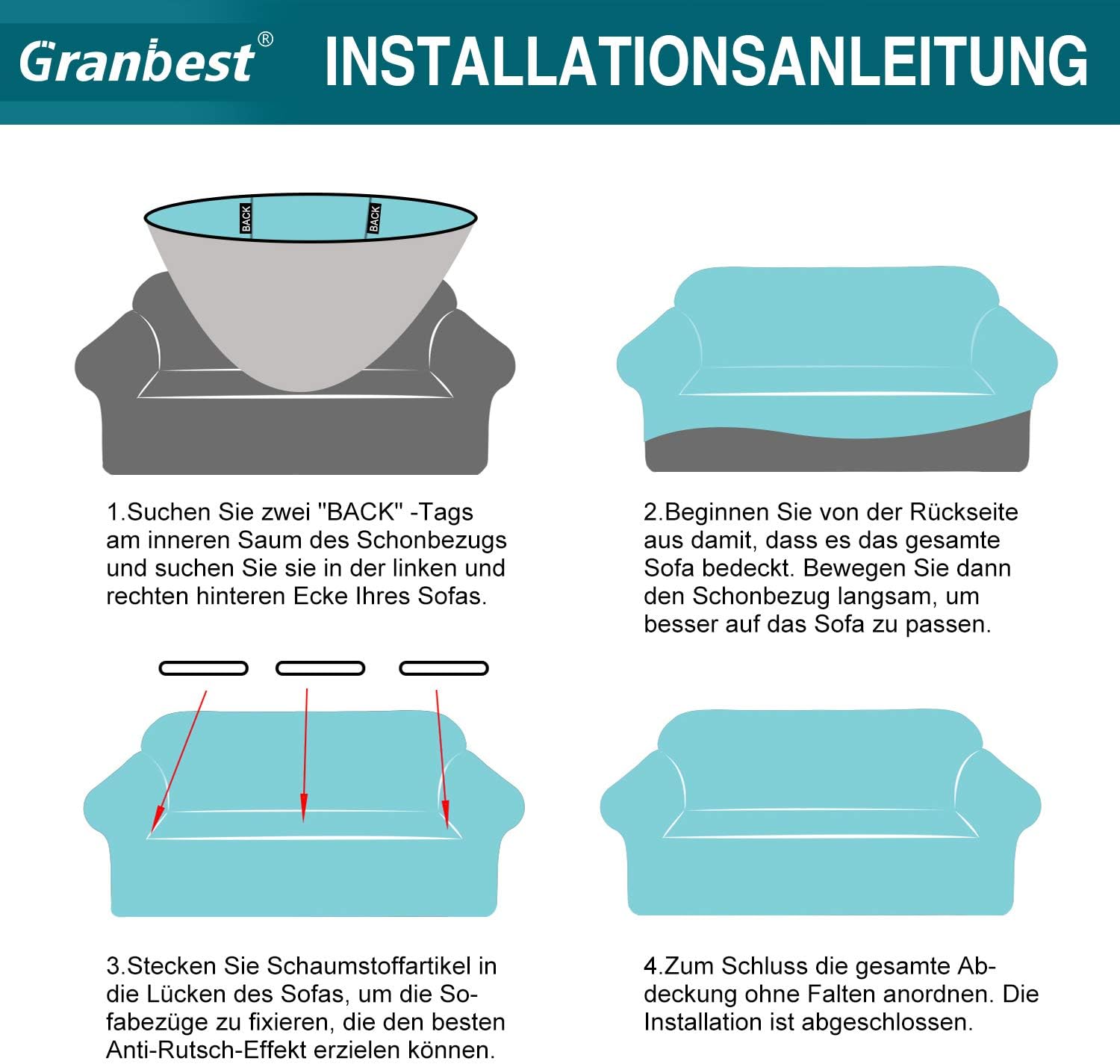 Granbest®

INSTALLATIONSANLEITUNG

BACK

BACK

1.Suchen Sie zwei "BACK" -Tags am inneren Saum des Schonbezugs und suchen Sie sie in der linken und rechten hinteren Ecke Ihres Sofas.

2.Beginnen Sie von der Rückseite aus damit, dass es das gesamte Sofa bedeckt. Bewegen Sie dann den Schonbezug langsam, um besser auf das Sofa zu passen.

3.Stecken Sie Schaumstoffartikel in die Lücken des Sofas, um die Sofabezüge zu fixieren, die den besten Anti-Rutsch-Effekt erzielen können.

4.Zum Schluss die gesamte Abdeckung ohne Falten anordnen. Die Installation ist abgeschlossen.