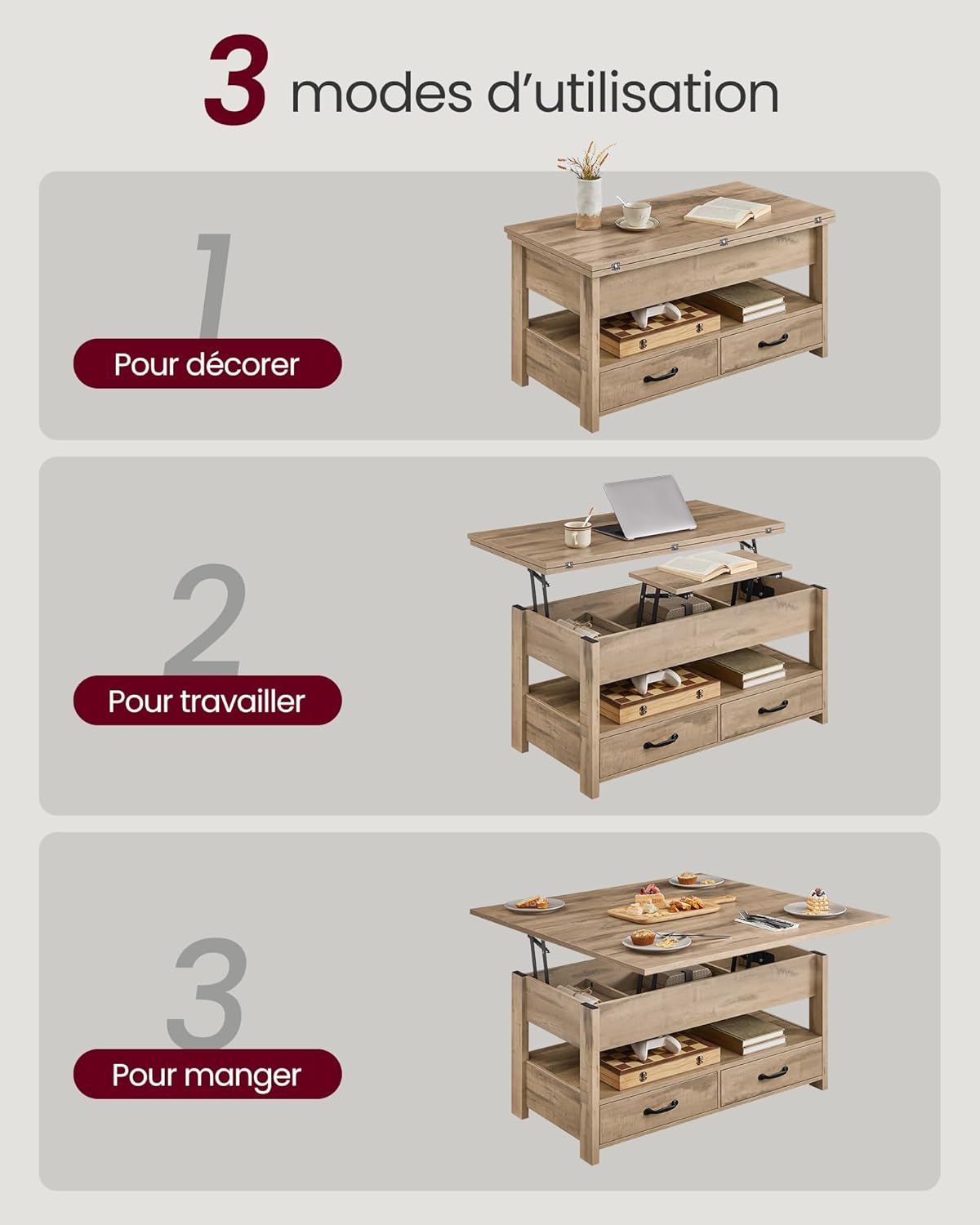 3 modes d'utilisation

1

Pour décorer

2

Pour travailler

3

Pour manger