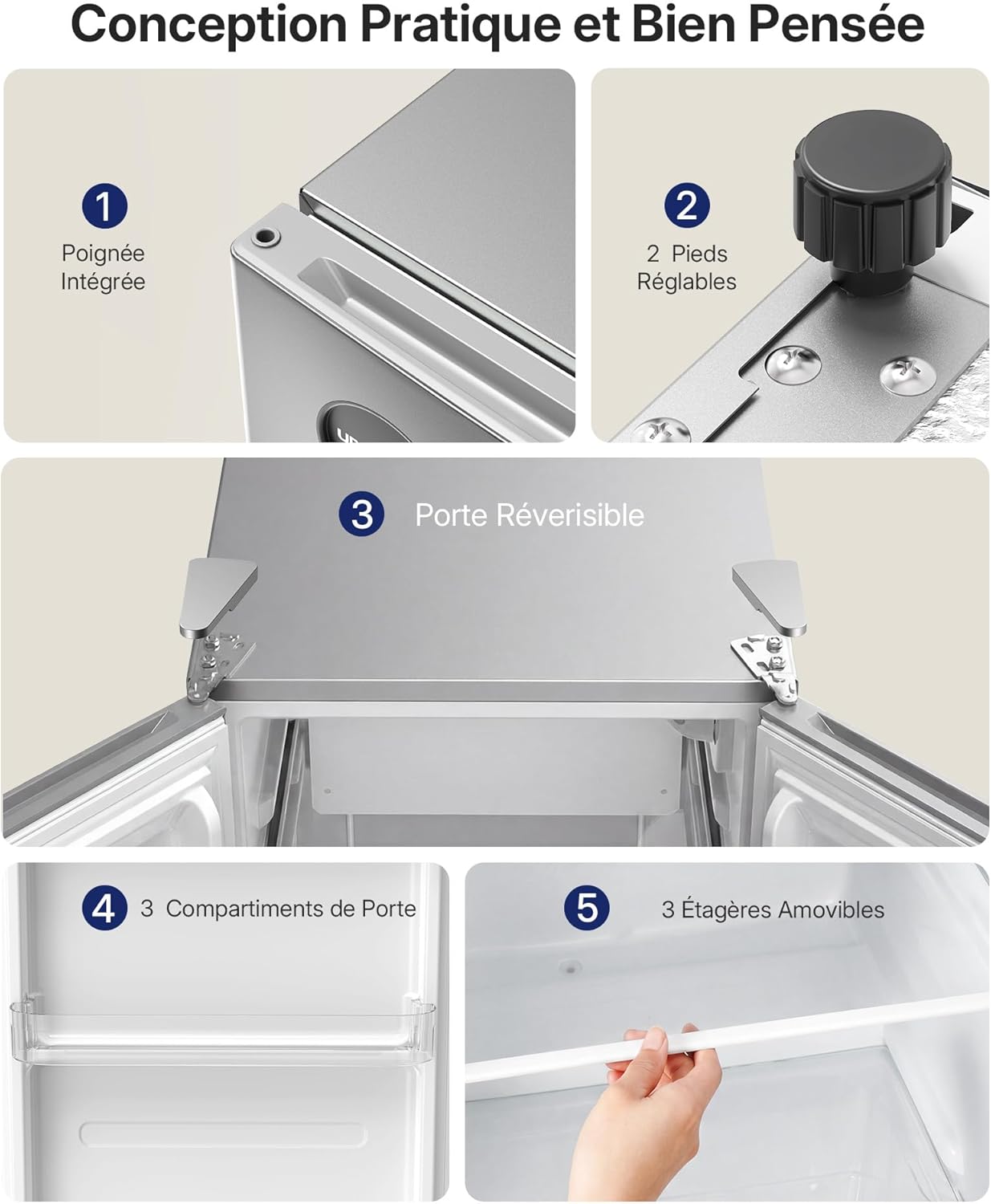 Conception Pratique et Bien Pensée

1
Poignée Intégrée

2
2 Pieds Réglables

3 Porte Réverisible

4 3 Compartiments de Porte

5 3 Étagères Amovibles