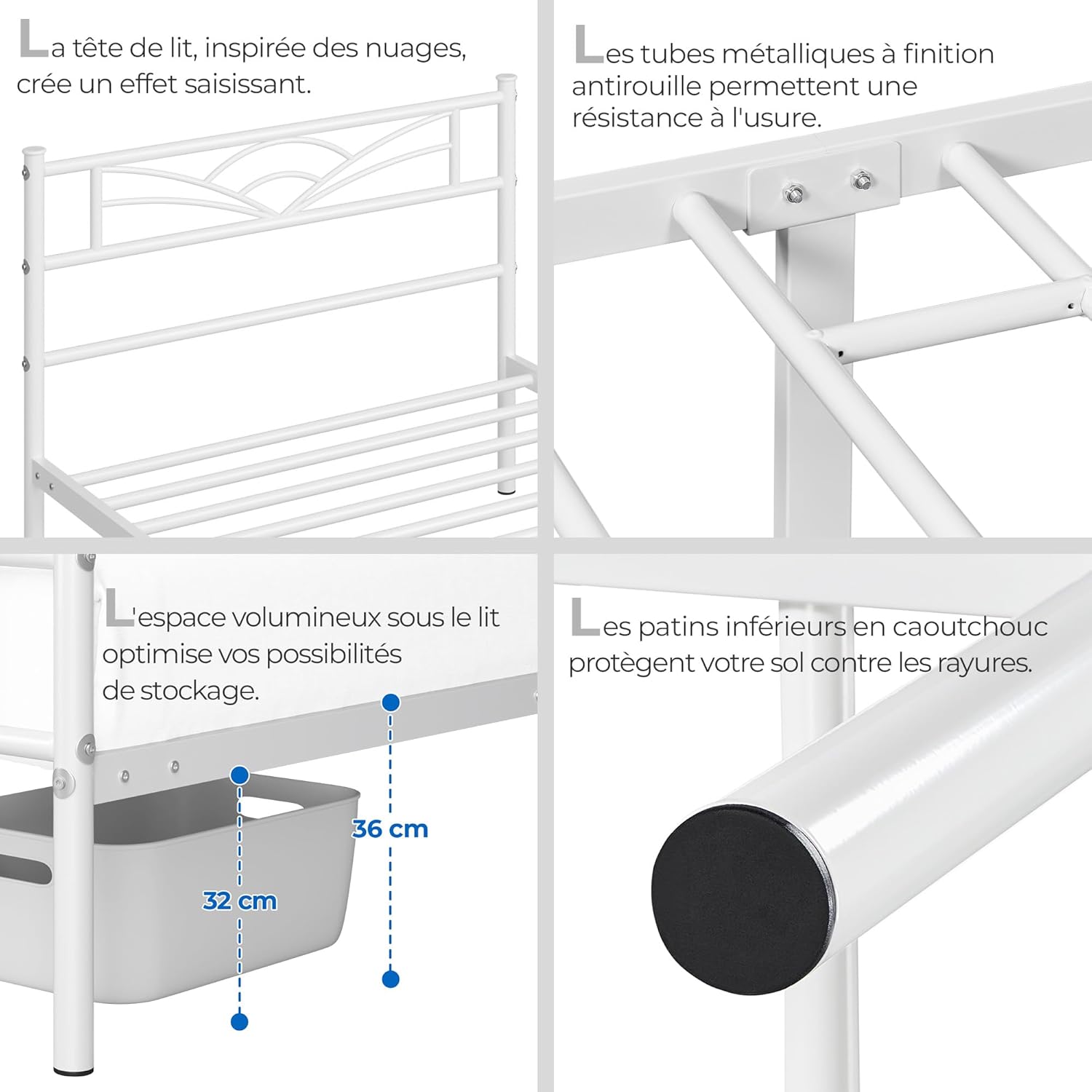 La tête de lit, inspirée des nuages, crée un effet saisissant.

Les tubes métalliques à finition antirouille permettent une résistance à l'usure.

L'espace volumineux sous le lit optimise vos possibilités de stockage.

36 cm

32 cm

Les patins inférieurs en caoutchouc protègent votre sol contre les rayures.