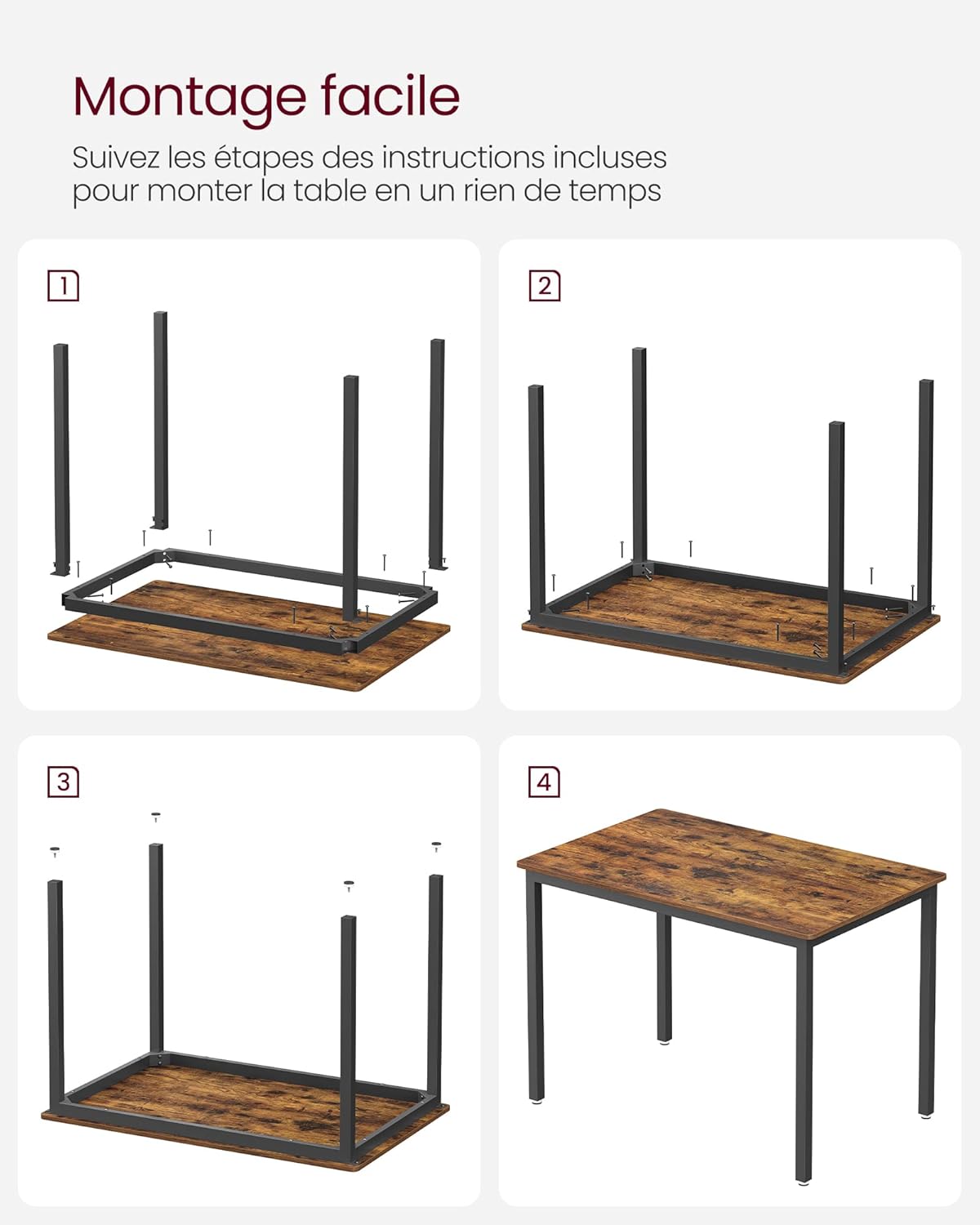 Montage facile

Suivez les étapes des instructions incluses pour monter la table en un rien de temps

1

2

3

4