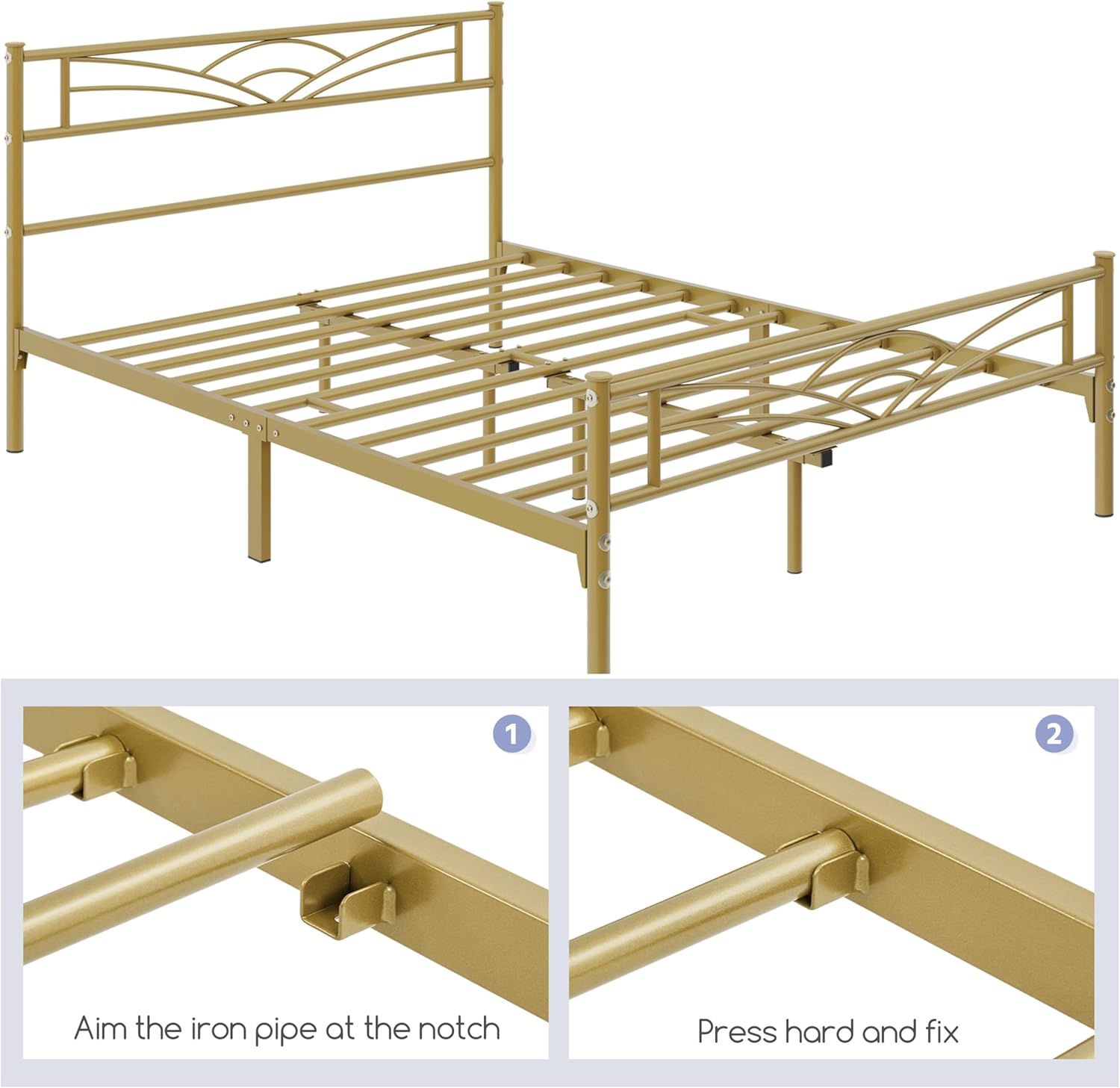 1

Aim the iron pipe at the notch

2

Press hard and fix