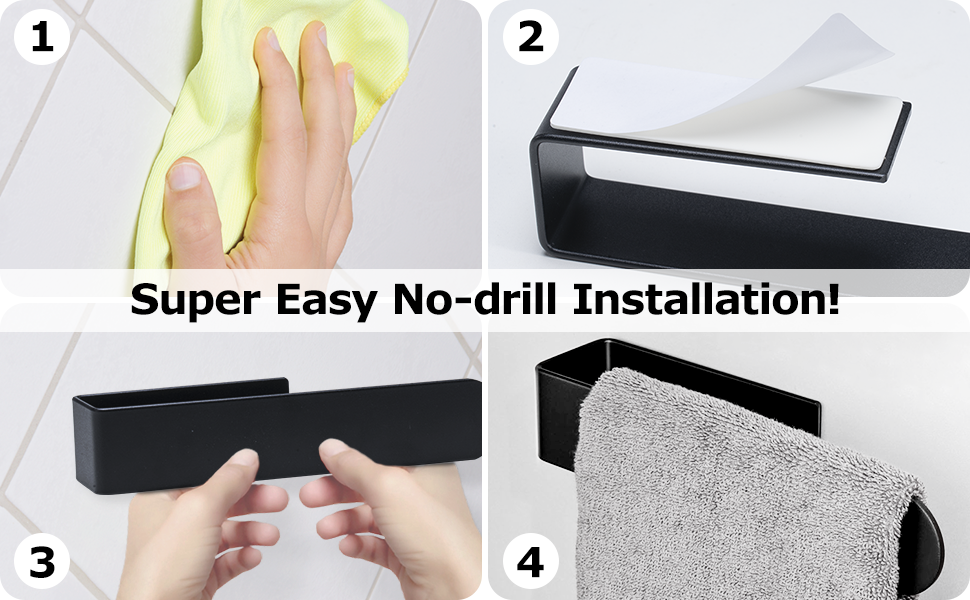 1

2

Super Easy No-drill Installation!

3

4