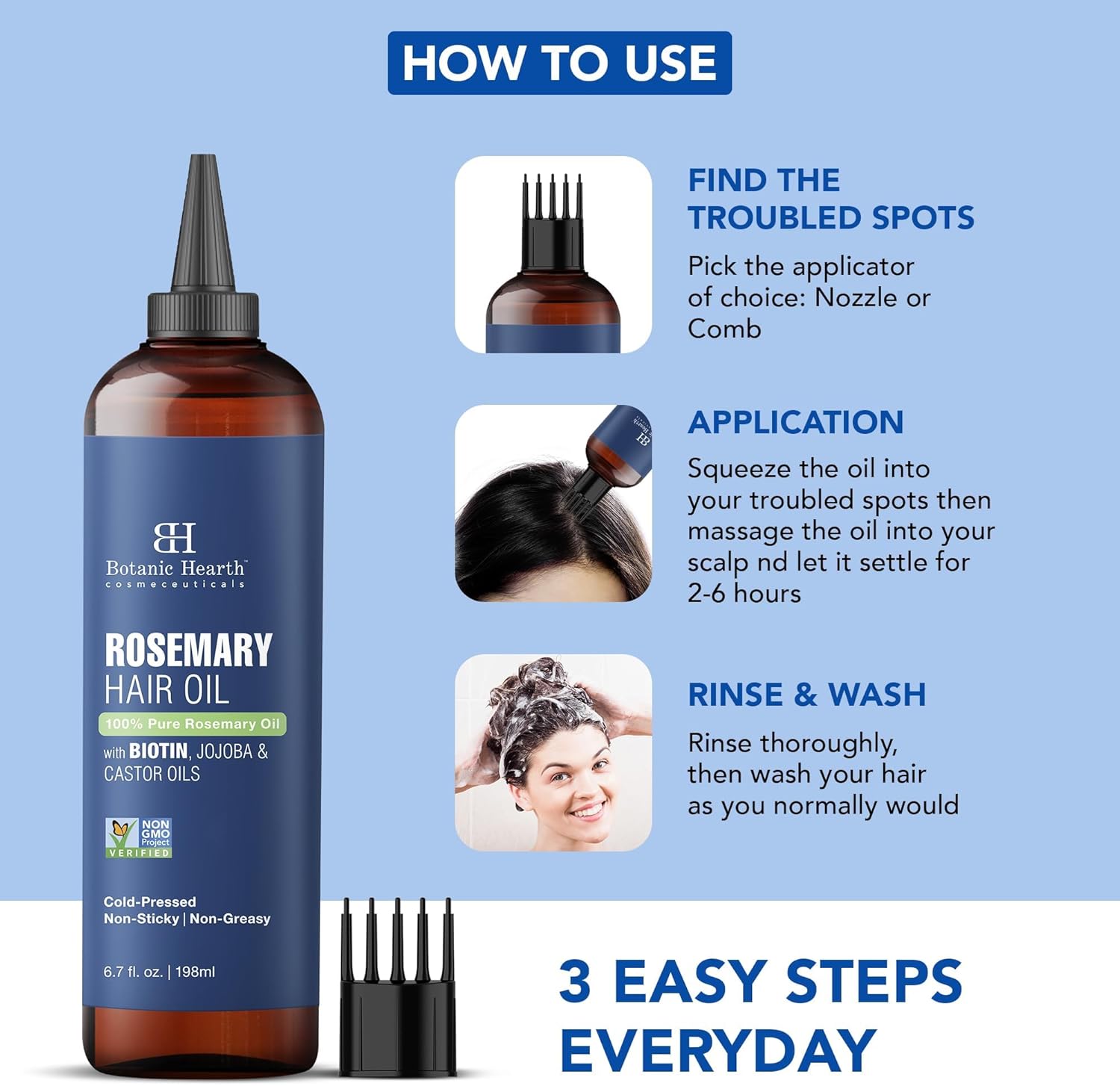 HOW TO USE

BH
Botanic Hearth™
cosmeceuticals

ROSEMARY
HAIR OIL
100% Pure Rosemary Oil
with BIOTIN, JOJOBA & CASTOR OILS

NON GMO Project VERIFIED

Cold-Pressed
Non-Sticky | Non-Greasy

6.7 fl. oz. | 198ml

FIND THE TROUBLED SPOTS

Pick the applicator of choice: Nozzle or Comb

APPLICATION

Squeeze the oil into your troubled spots then massage the oil into your scalp nd let it settle for 2-6 hours

RINSE & WASH

Rinse thoroughly, then wash your hair as you normally would

3 EASY STEPS EVERYDAY