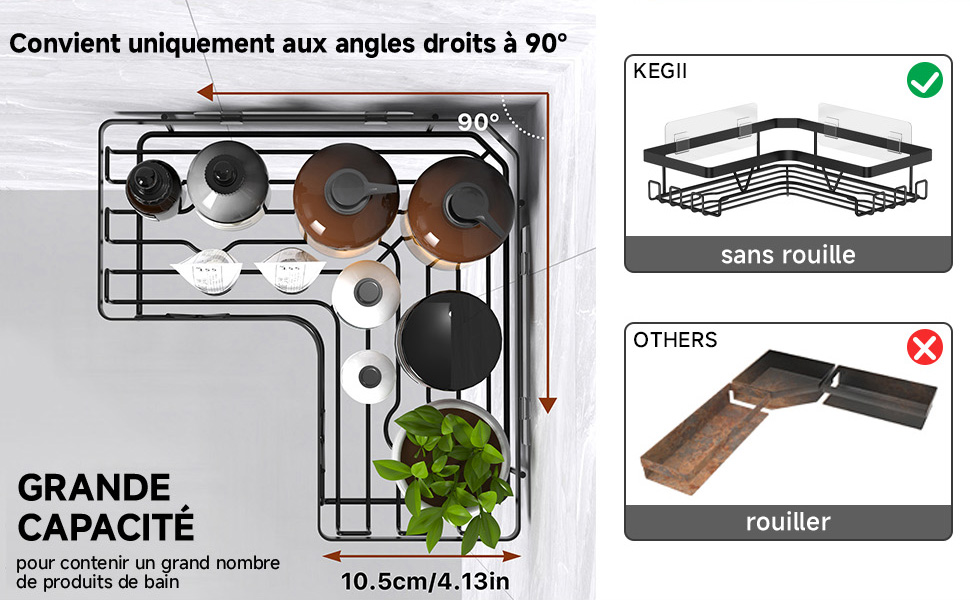 Convient uniquement aux angles droits à 90°

90°

GRANDE CAPACITÉ

pour contenir un grand nombre de produits de bain

10.5cm/4.13in

KEGII

sans rouille

OTHERS

rouiller