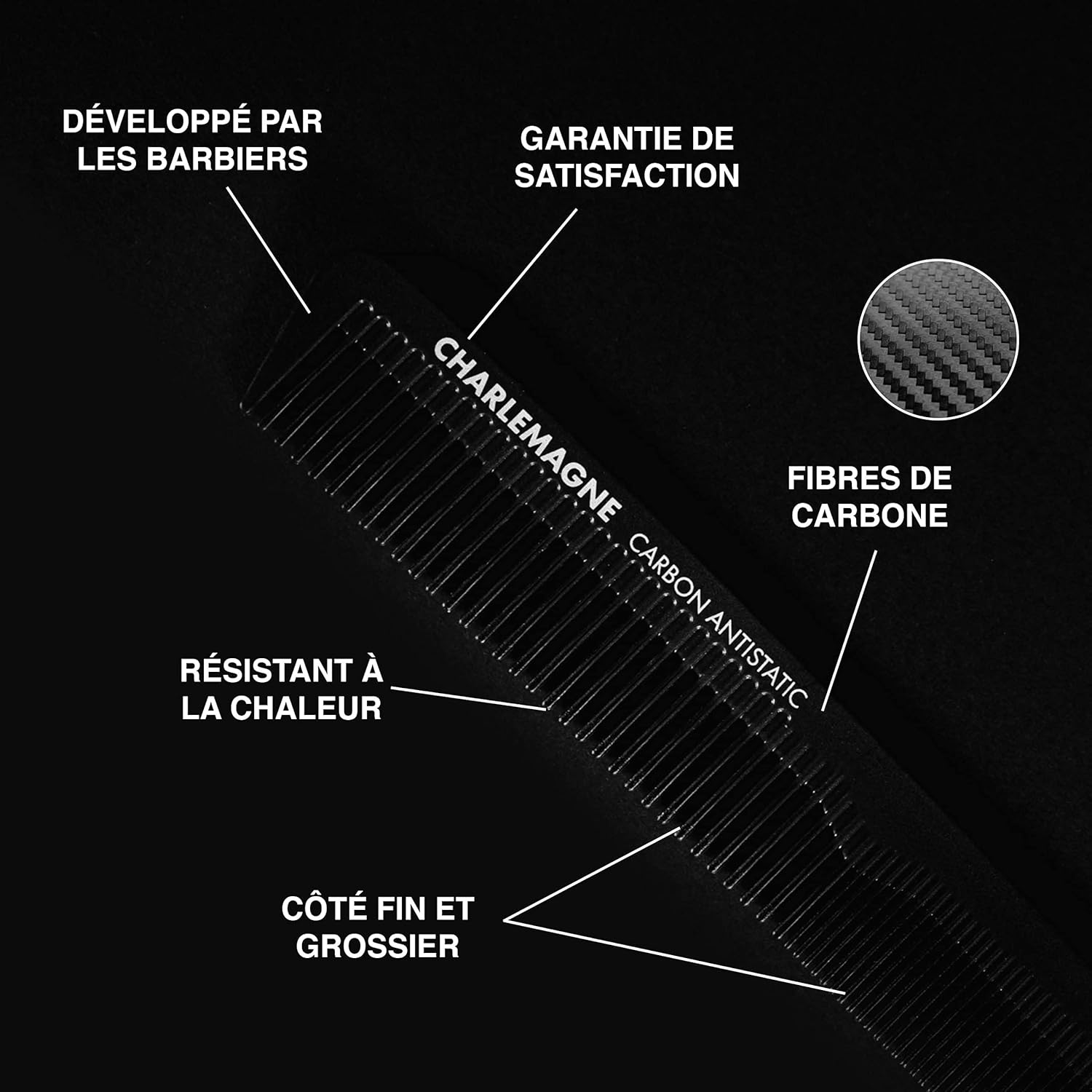 DÉVELOPPÉ PAR LES BARBIERS

GARANTIE DE SATISFACTION

CHARLEMAGNE

CARBON ANTISTATIC

FIBRES DE CARBONE

RÉSISTANT À LA CHALEUR

CÔTÉ FIN ET GROSSIER