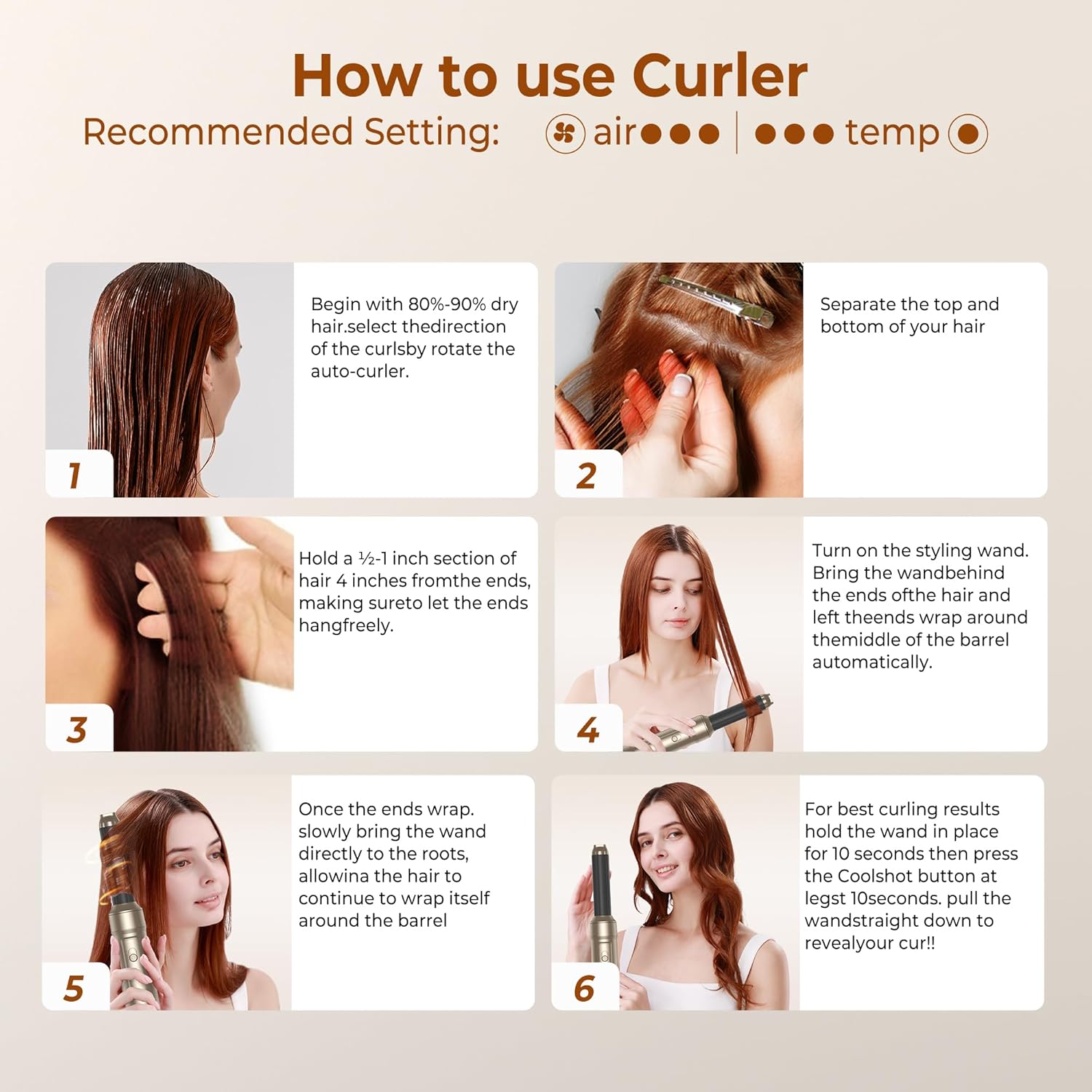 How to use Curler

Recommended Setting: air●●● | ●●● temp

1

Begin with 80%-90% dry hair.select thedirection of the curlsby rotate the auto-curler.

2

Separate the top and bottom of your hair

3

Hold a ½-1 inch section of hair 4 inches fromthe ends, making sureto let the ends hangfreely.

4

Turn on the styling wand. Bring the wandbehind the ends ofthe hair and left theends wrap around themiddle of the barrel automatically.

5

Once the ends wrap. slowly bring the wand directly to the roots, allowina the hair to continue to wrap itself around the barrel

6

For best curling results hold the wand in place for 10 seconds then press the Coolshot button at legst 10seconds. pull the wandstraight down to revealyour cur!!