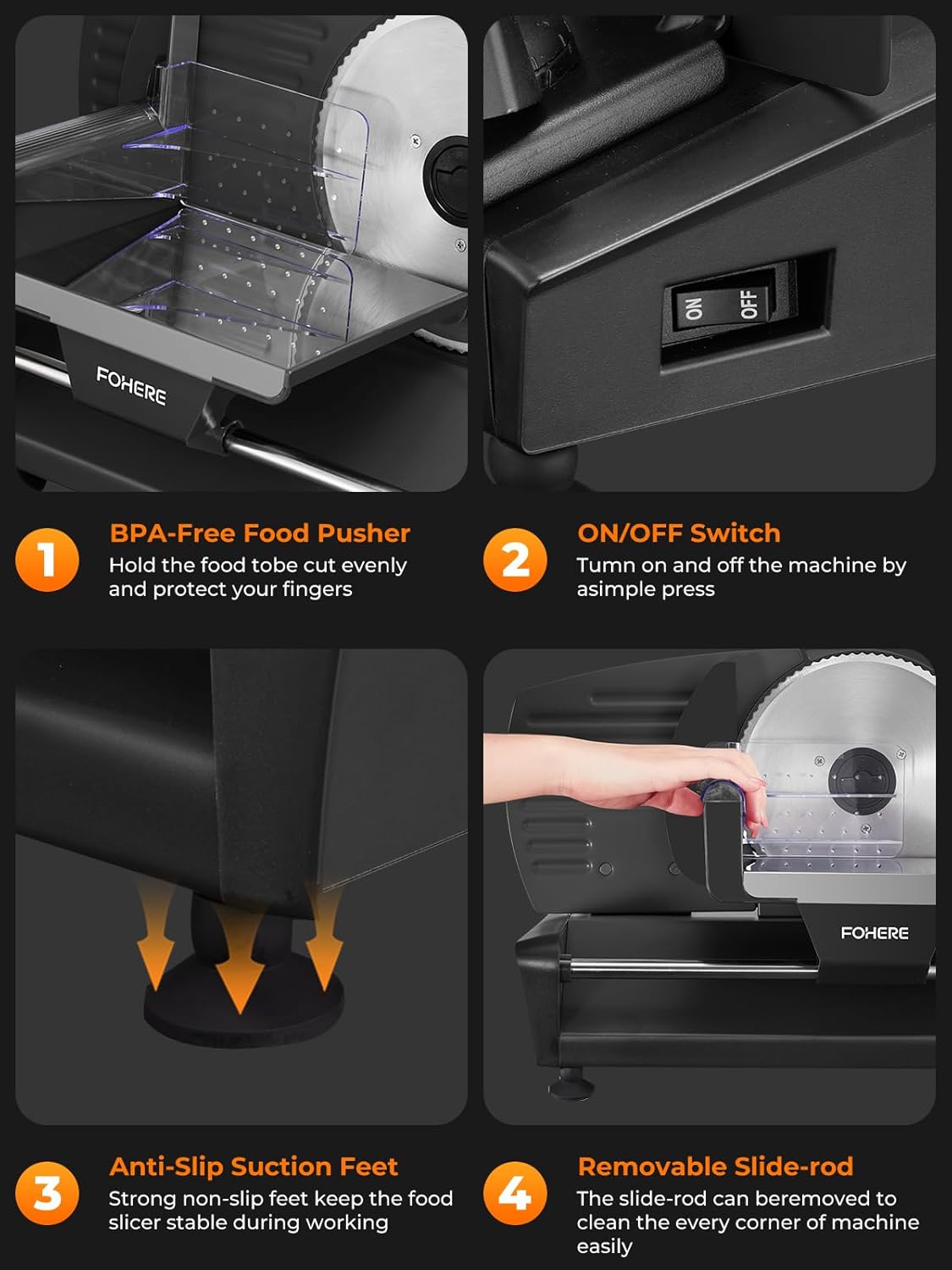 FOHERE

ON OFF

1

BPA-Free Food Pusher

Hold the food tobe cut evenly and protect your fingers

2

ON/OFF Switch

Tumn on and off the machine by asimple press

FOHERE

3

Anti-Slip Suction Feet

Strong non-slip feet keep the food slicer stable during working

4

Removable Slide-rod

The slide-rod can beremoved to clean the every corner of machine easily