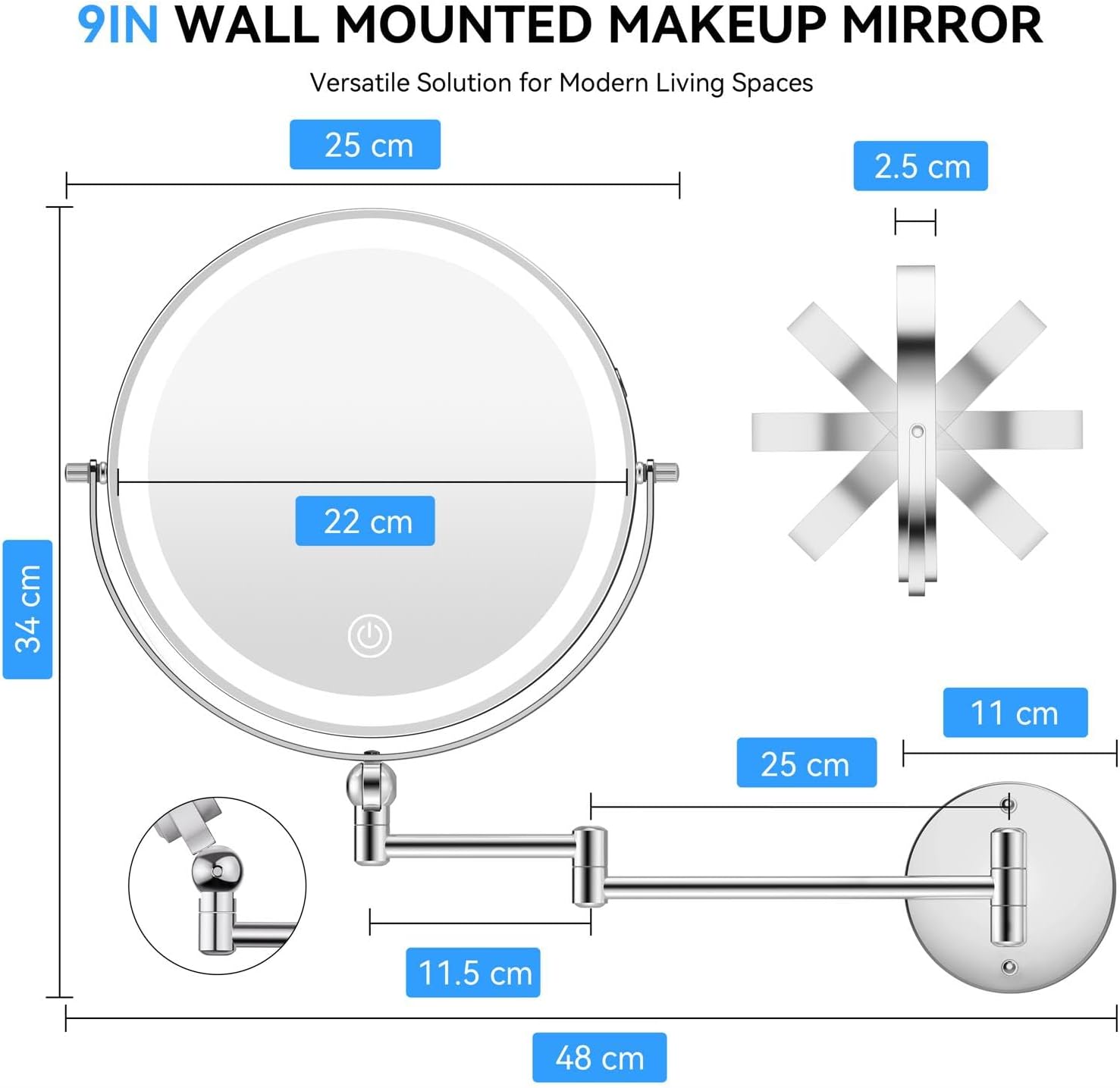 9IN WALL MOUNTED MAKEUP MIRROR

Versatile Solution for Modern Living Spaces

25 cm

2.5 cm

22 cm

34 cm

11 cm

25 cm

11.5 cm

48 cm