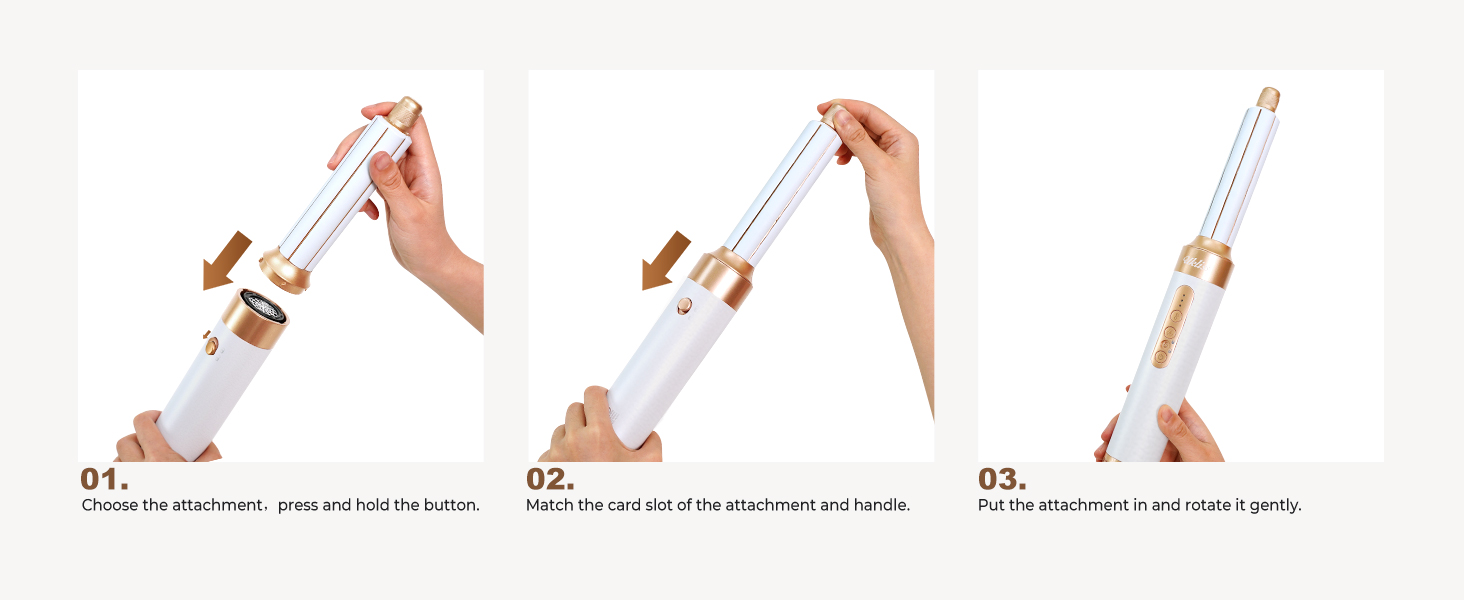 01.
Choose the attachment，press and hold the button.

02.
Match the card slot of the attachment and handle.

03.
Put the attachment in and rotate it gently.