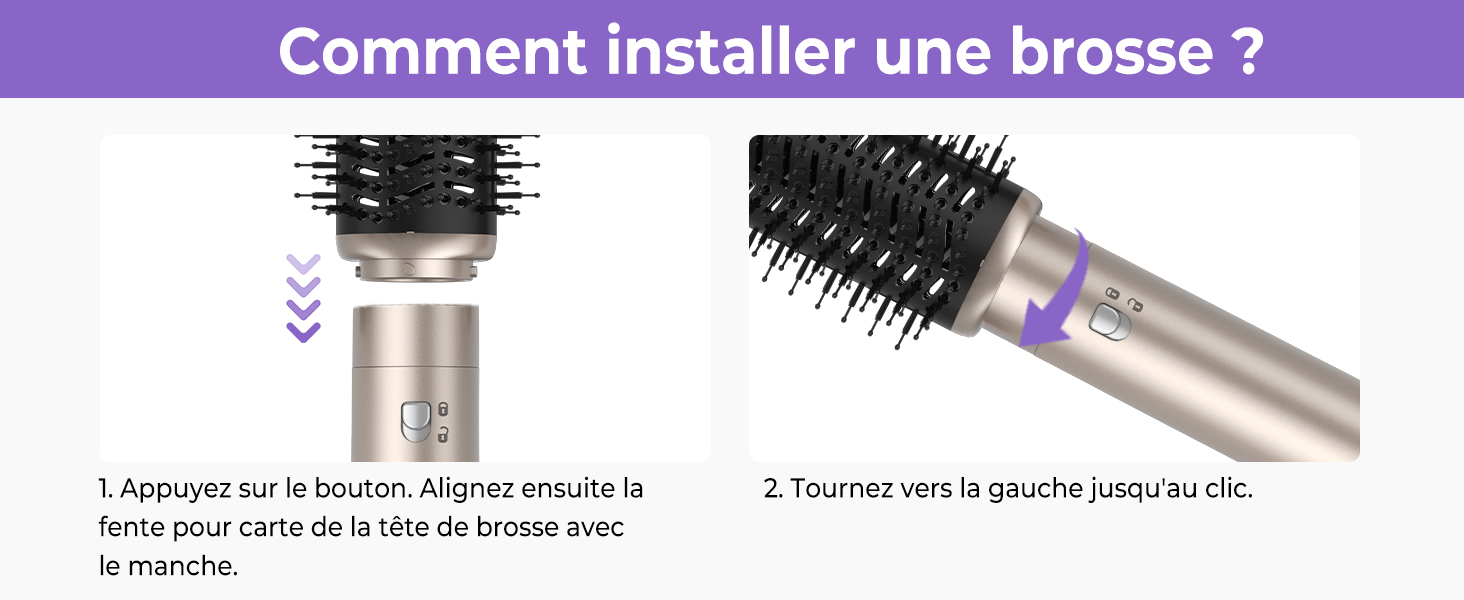 Comment installer une brosse ?

1. Appuyez sur le bouton. Alignez ensuite la fente pour carte de la tête de brosse avec le manche.

2. Tournez vers la gauche jusqu'au clic.