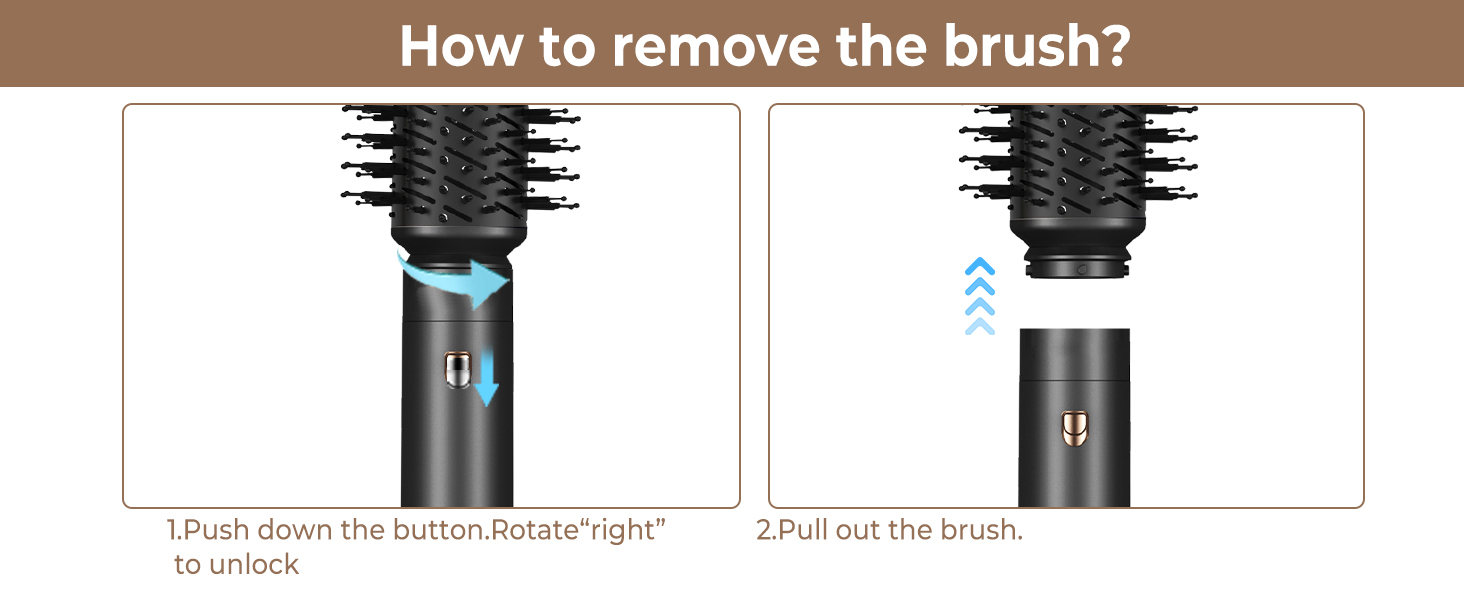 How to remove the brush?

1.Push down the button.Rotate“right” to unlock

2.Pull out the brush.