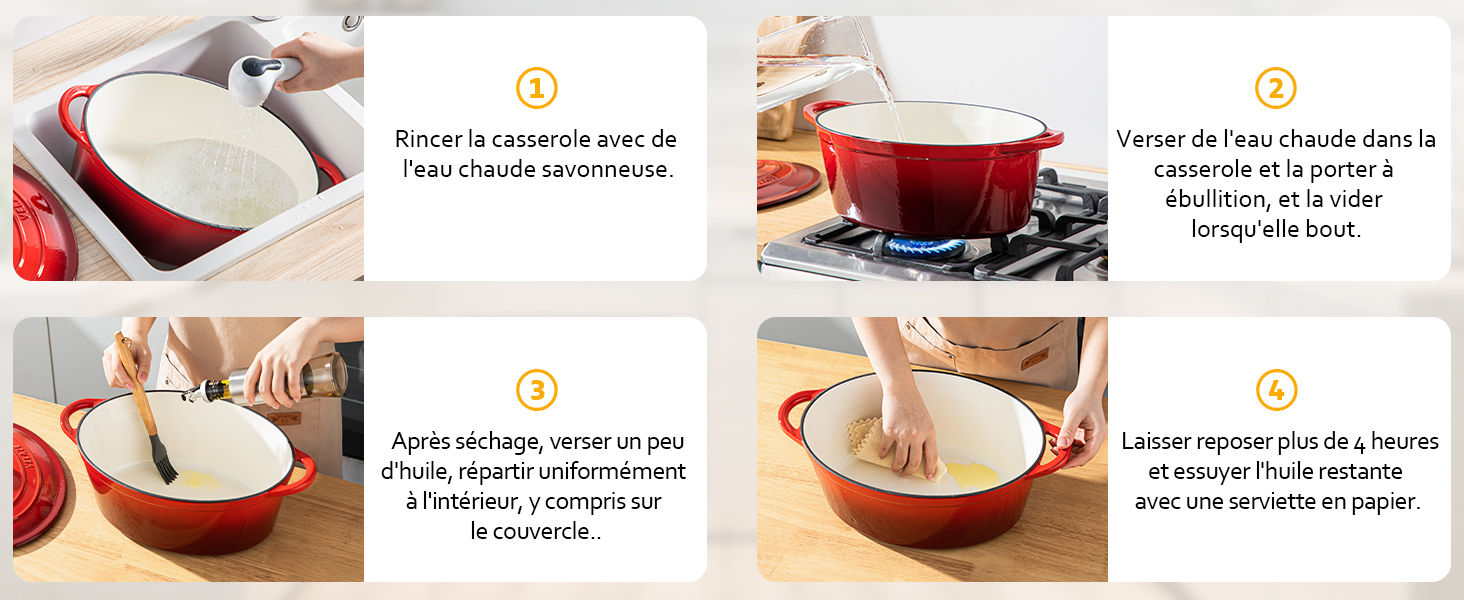 1
Rincer la casserole avec de l'eau chaude savonneuse.

2
Verser de l'eau chaude dans la casserole et la porter à ébullition, et la vider lorsqu'elle bout.

3
Après séchage, verser un peu d'huile, répartir uniformément à l'intérieur, y compris sur le couvercle..

4
Laisser reposer plus de 4 heures et essuyer l'huile restante avec une serviette en papier.