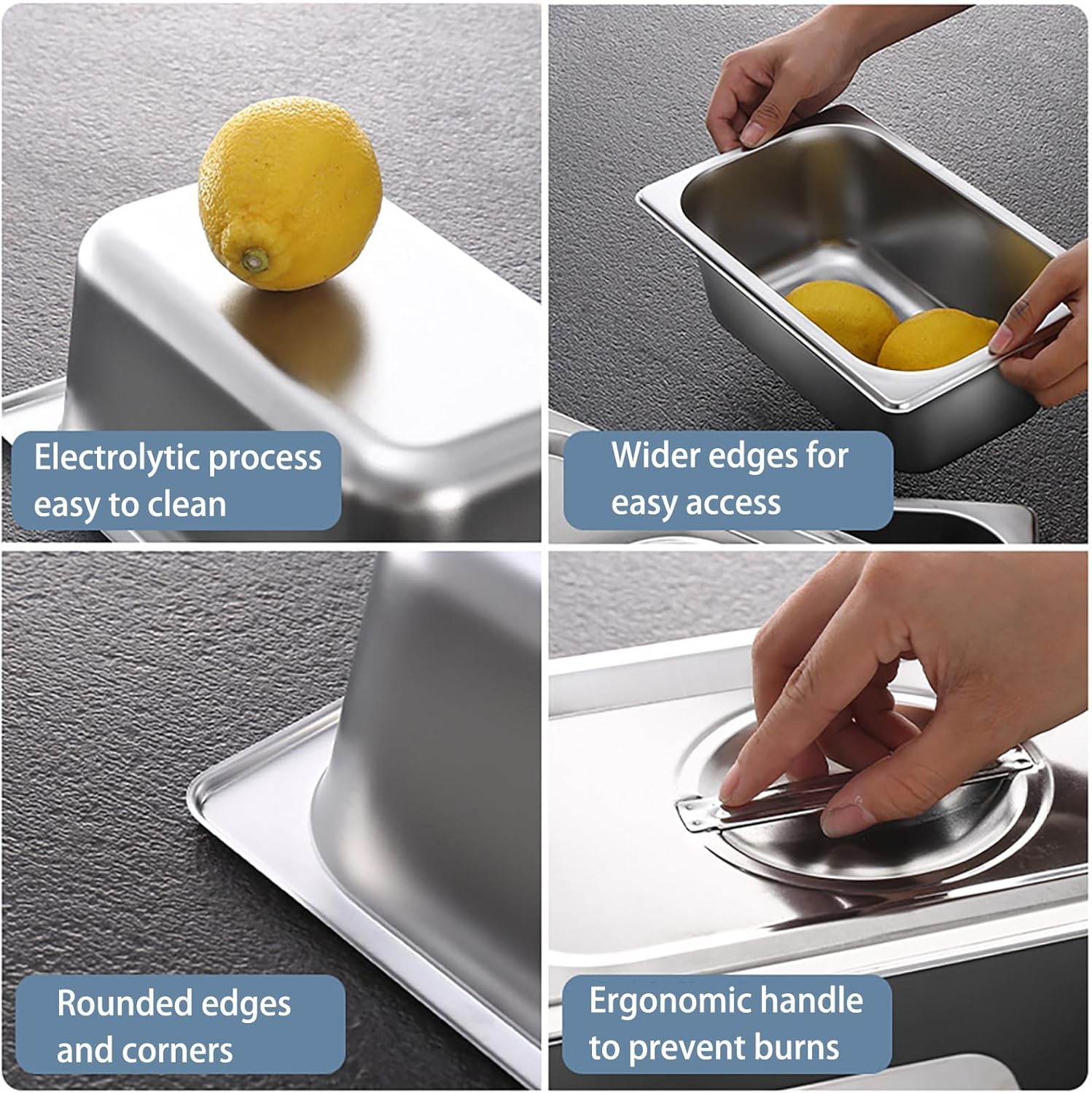 Electrolytic process easy to clean

Wider edges for easy access

Rounded edges and corners

Ergonomic handle to prevent burns